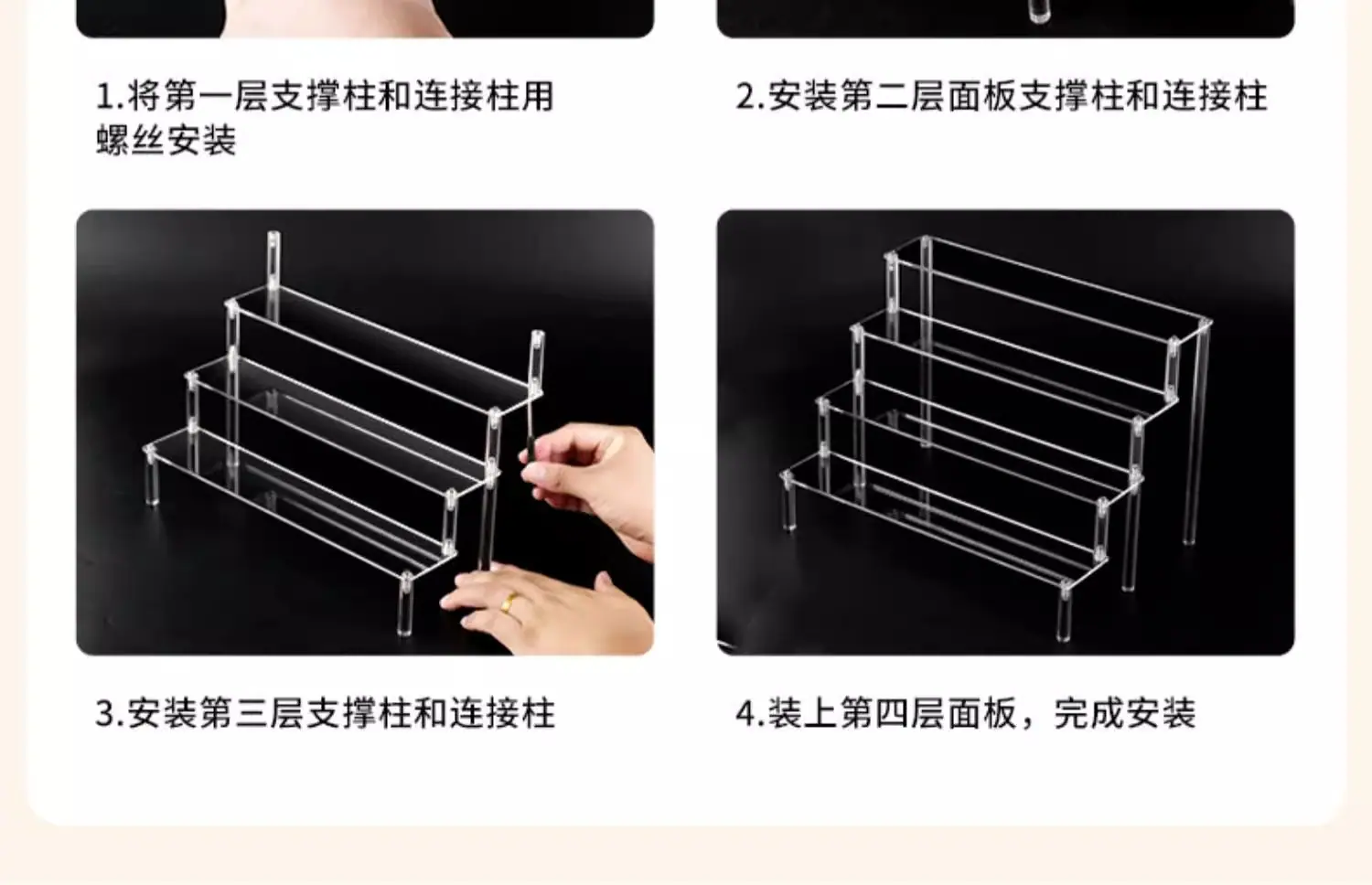 1.将第一层支撑柱和连接柱用螺丝安装

2.安装第二层面板支撑柱和连接柱

3.安装第三层支撑柱和连接柱

4.装上第四层面板，完成安装