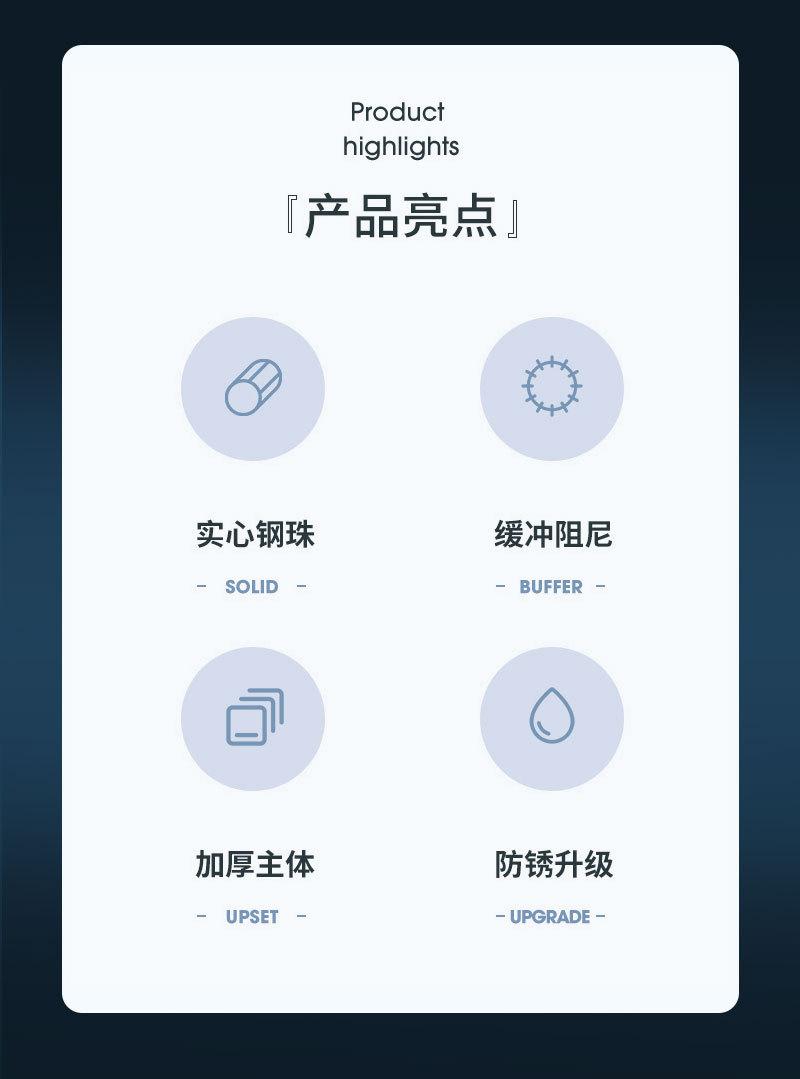 Product
highlights

『产品亮点』

实心钢珠

- SOLID -

缓冲阻尼

- BUFFER -

加厚主体

- UPSET -

防锈升级

- UPGRADE -