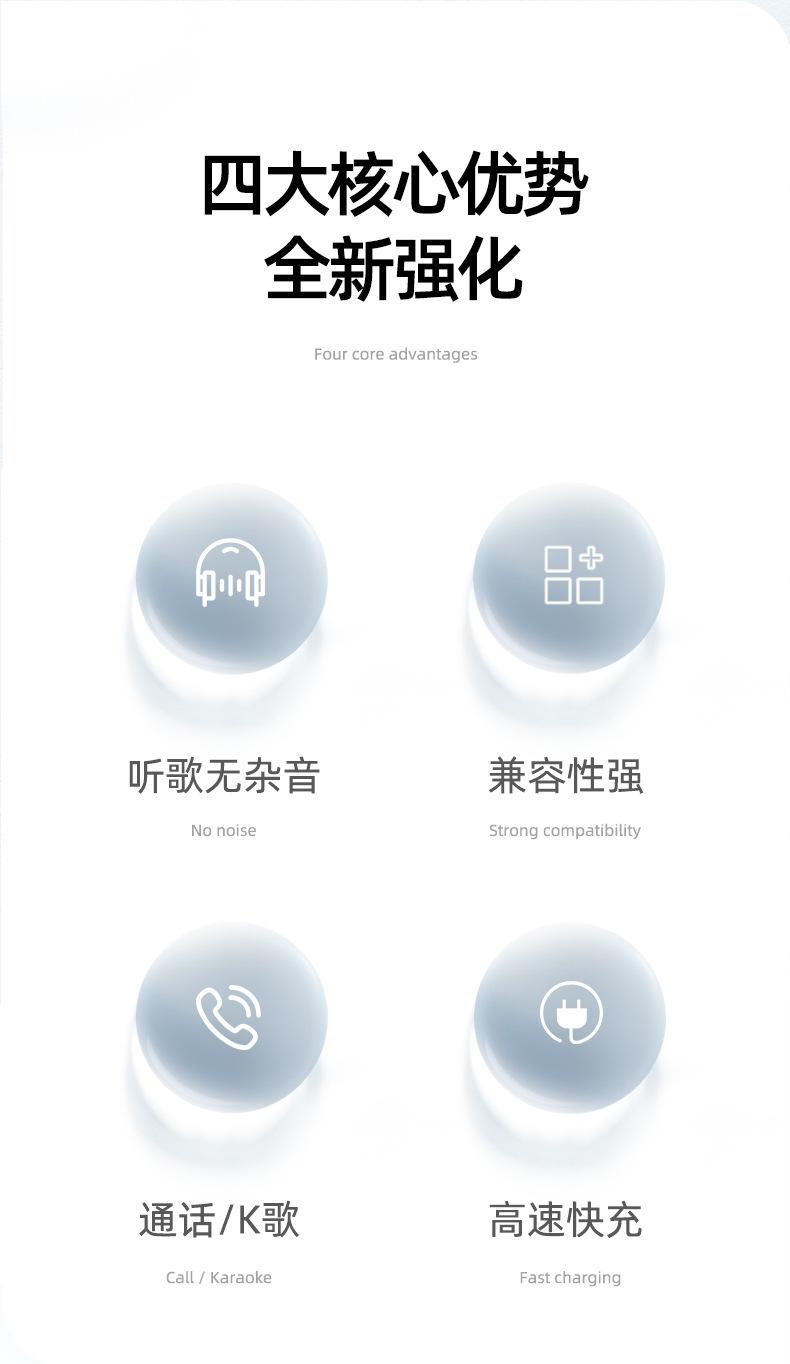 四大核心优势
全新强化

Four core advantages

听歌无杂音

No noise

兼容性强

Strong compatibility

通话/K歌

Call / Karaoke

高速快充

Fast charging