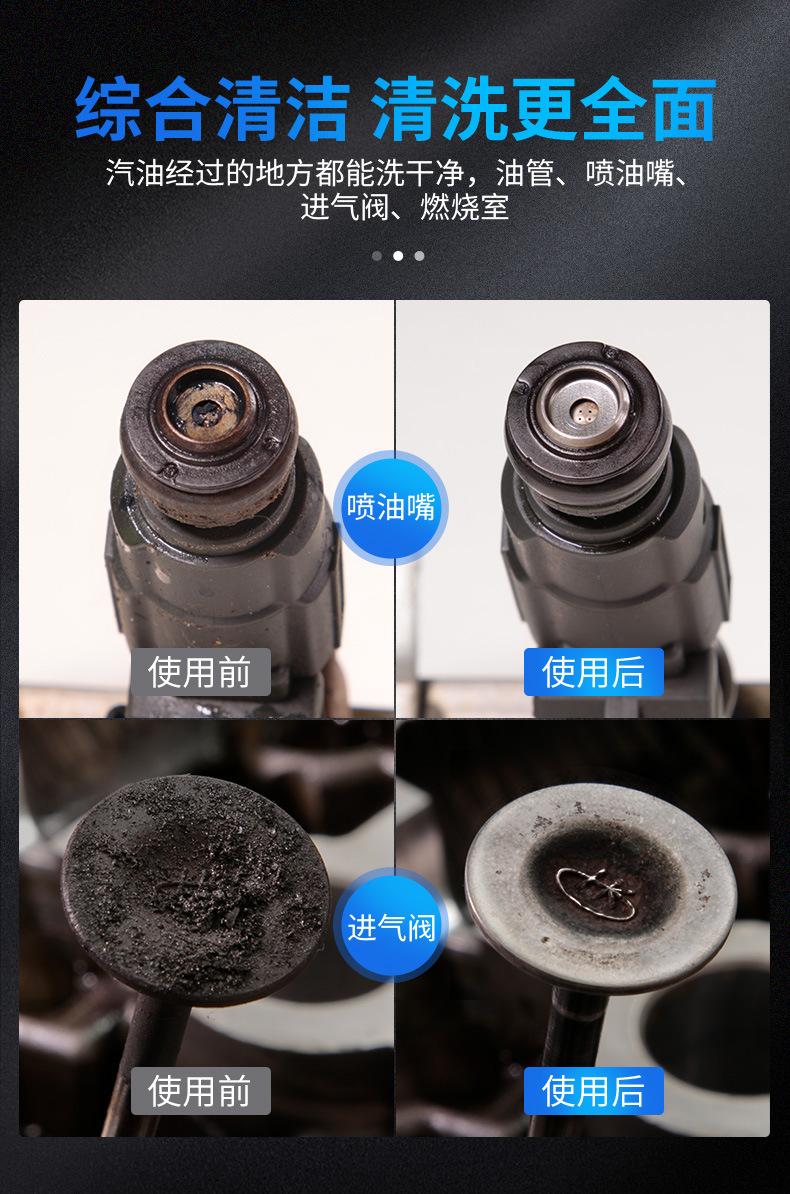 综合清洁 清洗更全面

汽油经过的地方都能洗干净，油管、喷油嘴、进气阀、燃烧室

喷油嘴

使用前

使用后

进气阀

使用前

使用后