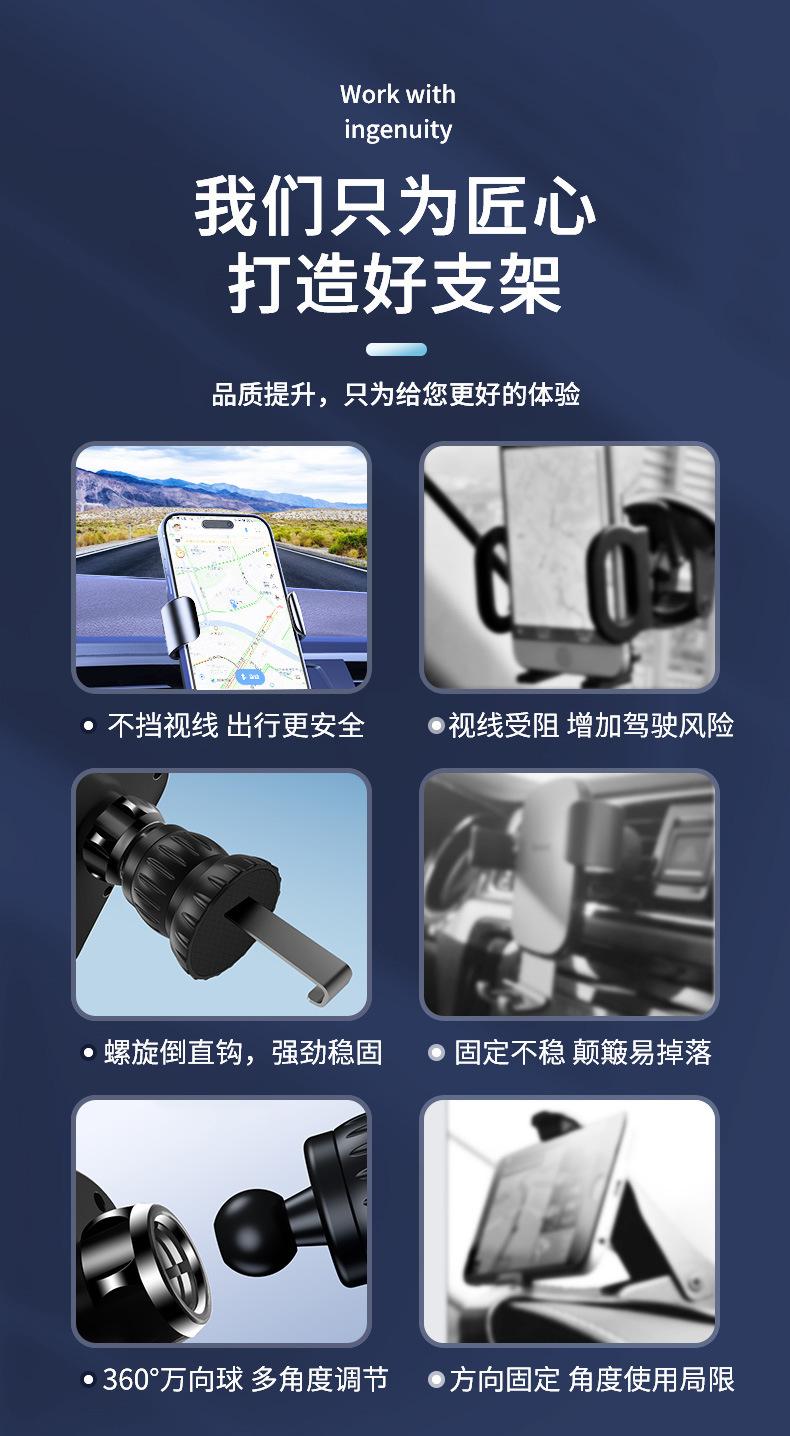 Work with ingenuity

我们只为匠心
打造好支架

品质提升，只为给您更好的体验

不挡视线 出行更安全

视线受阻 增加驾驶风险

螺旋倒直钩，强劲稳固

固定不稳 颠簸易掉落

360°万向球 多角度调节

方向固定 角度使用局限