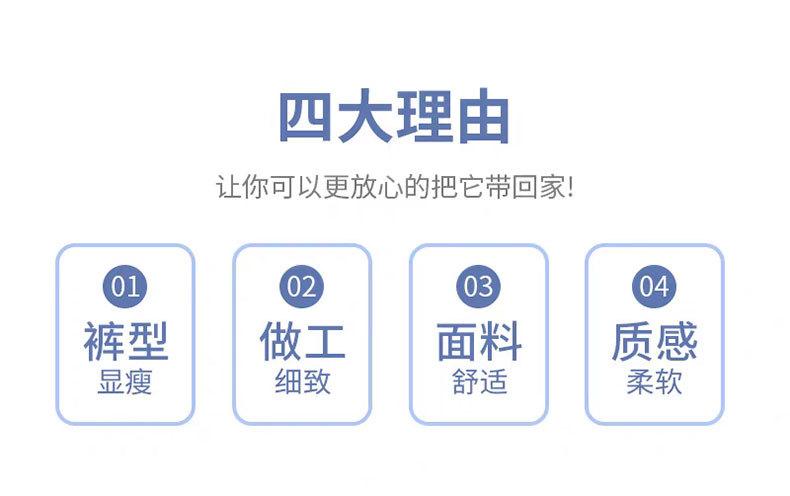 四大理由

让你可以更放心的把它带回家!

01
裤型
显瘦

02
做工
细致

03
面料
舒适

04
质感
柔软