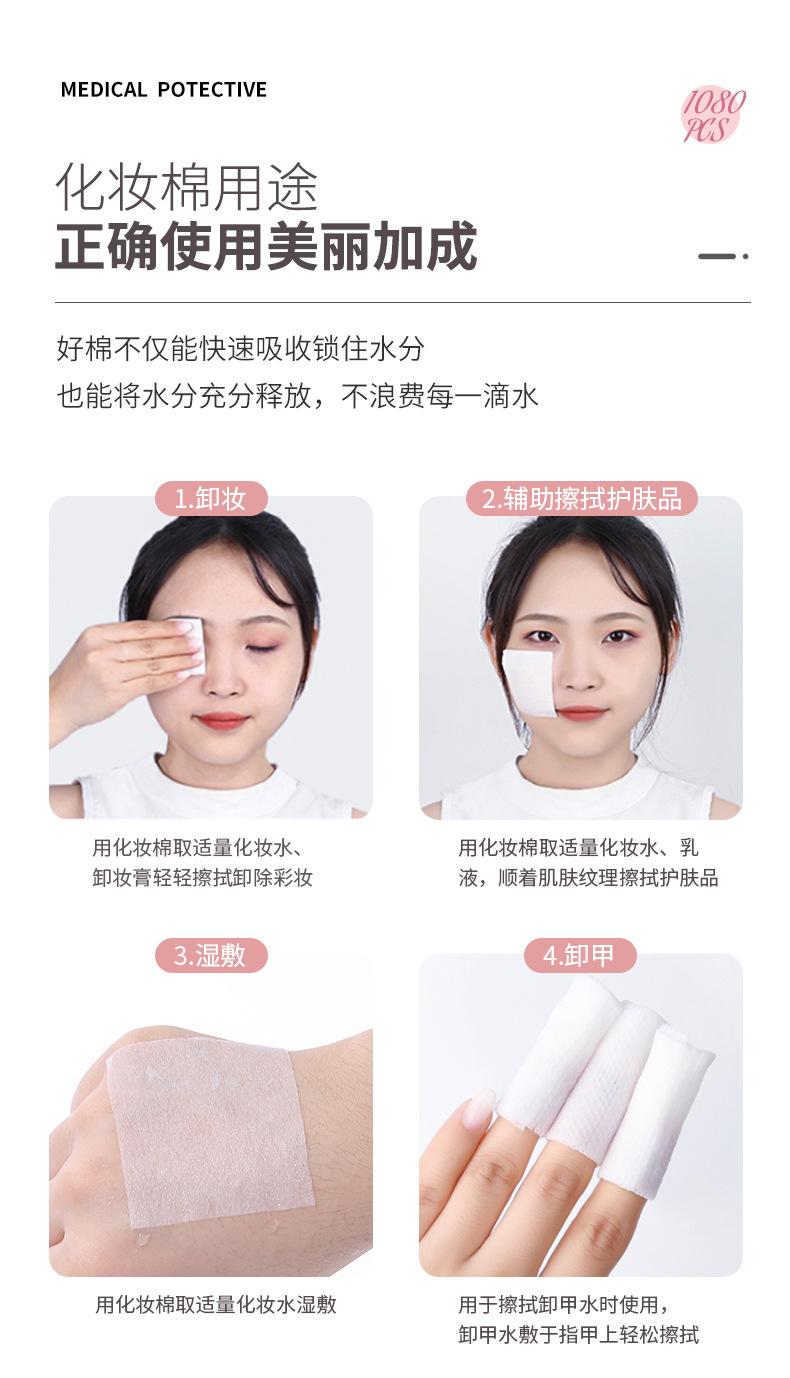 MEDICAL POTECTIVE

1080 PCS

化妆棉用途
正确使用美丽加成

好棉不仅能快速吸收锁住水分
也能将水分充分释放，不浪费每一滴水

1.卸妆

用化妆棉取适量化妆水、卸妆膏轻轻擦拭卸除彩妆

2.辅助擦拭护肤品

用化妆棉取适量化妆水、乳液，顺着肌肤纹理擦拭护肤品

3.湿敷

用化妆棉取适量化妆水湿敷

4.卸甲

用于擦拭卸甲水时使用，卸甲水敷于指甲上轻松擦拭