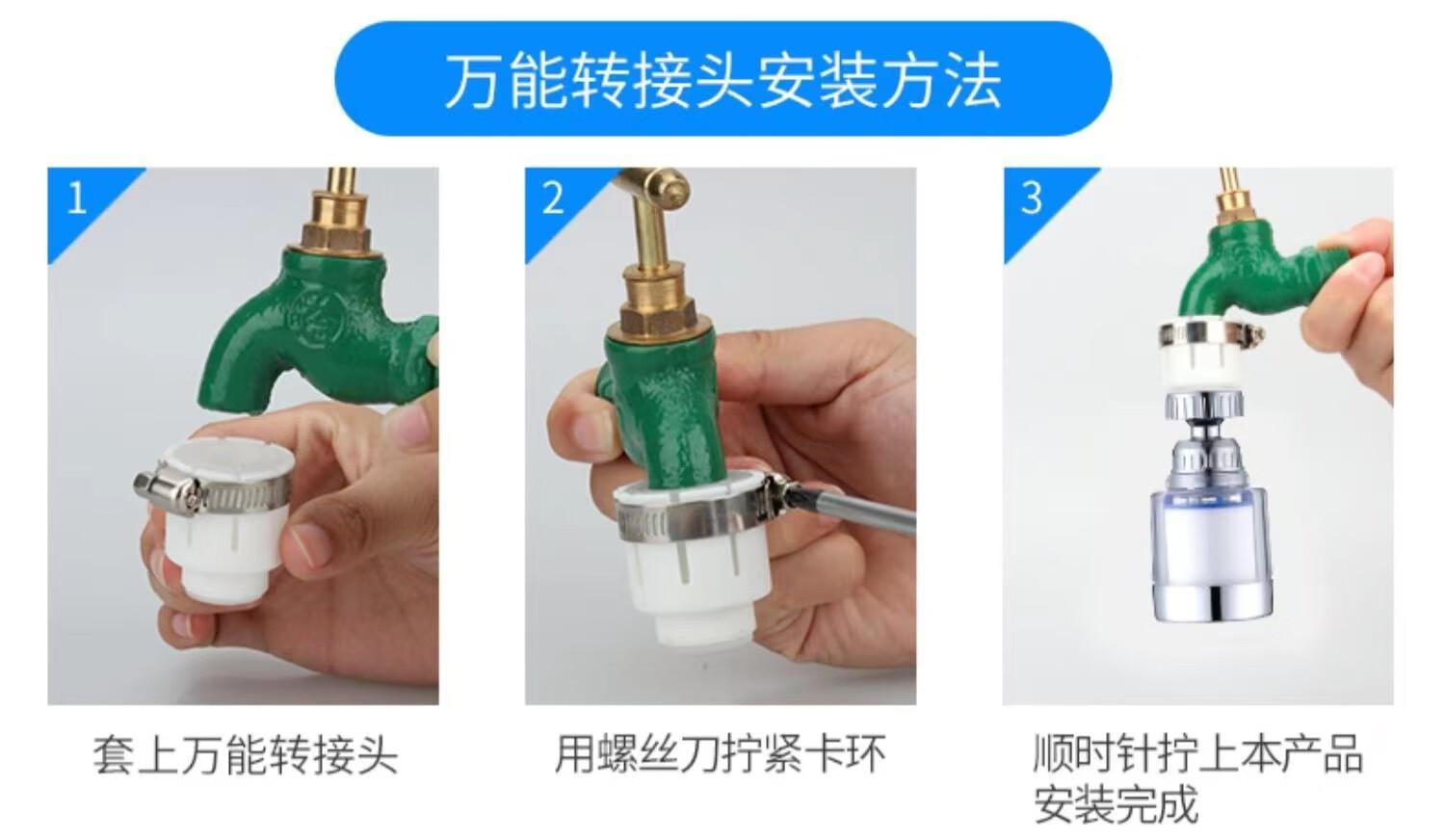 万能转接头安装方法

1

套上万能转接头

2

用螺丝刀拧紧卡环

3

顺时针拧上本产品安装完成