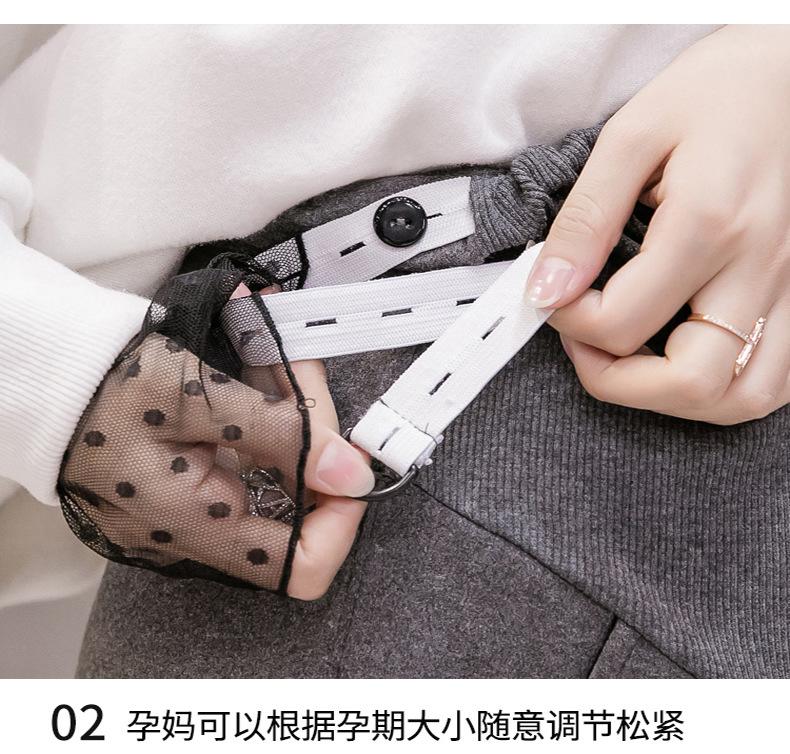 02 孕妈可以根据孕期大小随意调节松紧