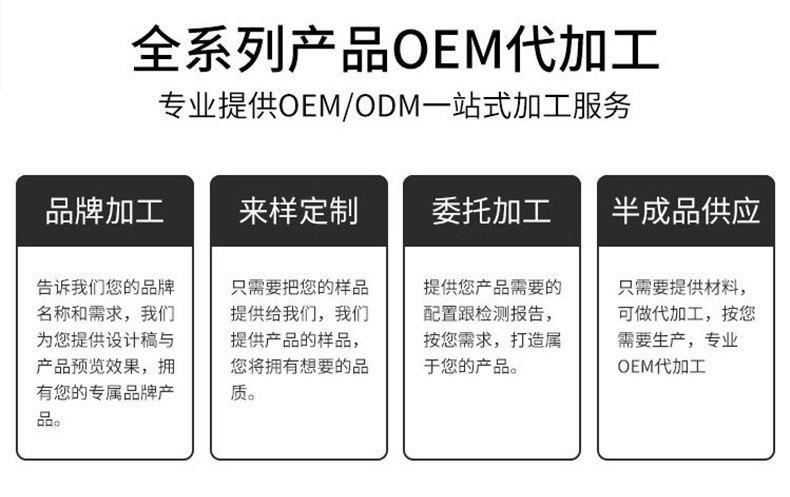 全系列产品OEM代加工

专业提供OEM/ODM一站式加工服务

品牌加工

告诉我们您的品牌名称和需求，我们为您提供设计稿与产品预览效果，拥有您的专属品牌产品。

来样定制

只需要把您的样品提供给我们，我们提供产品的样品，您将拥有想要的品质。

委托加工

提供您产品需要的配置跟检测报告，按您需求，打造属于您的产品。

半成品供应

只需要提供材料，可做代加工，按您需要生产，专业OEM代加工