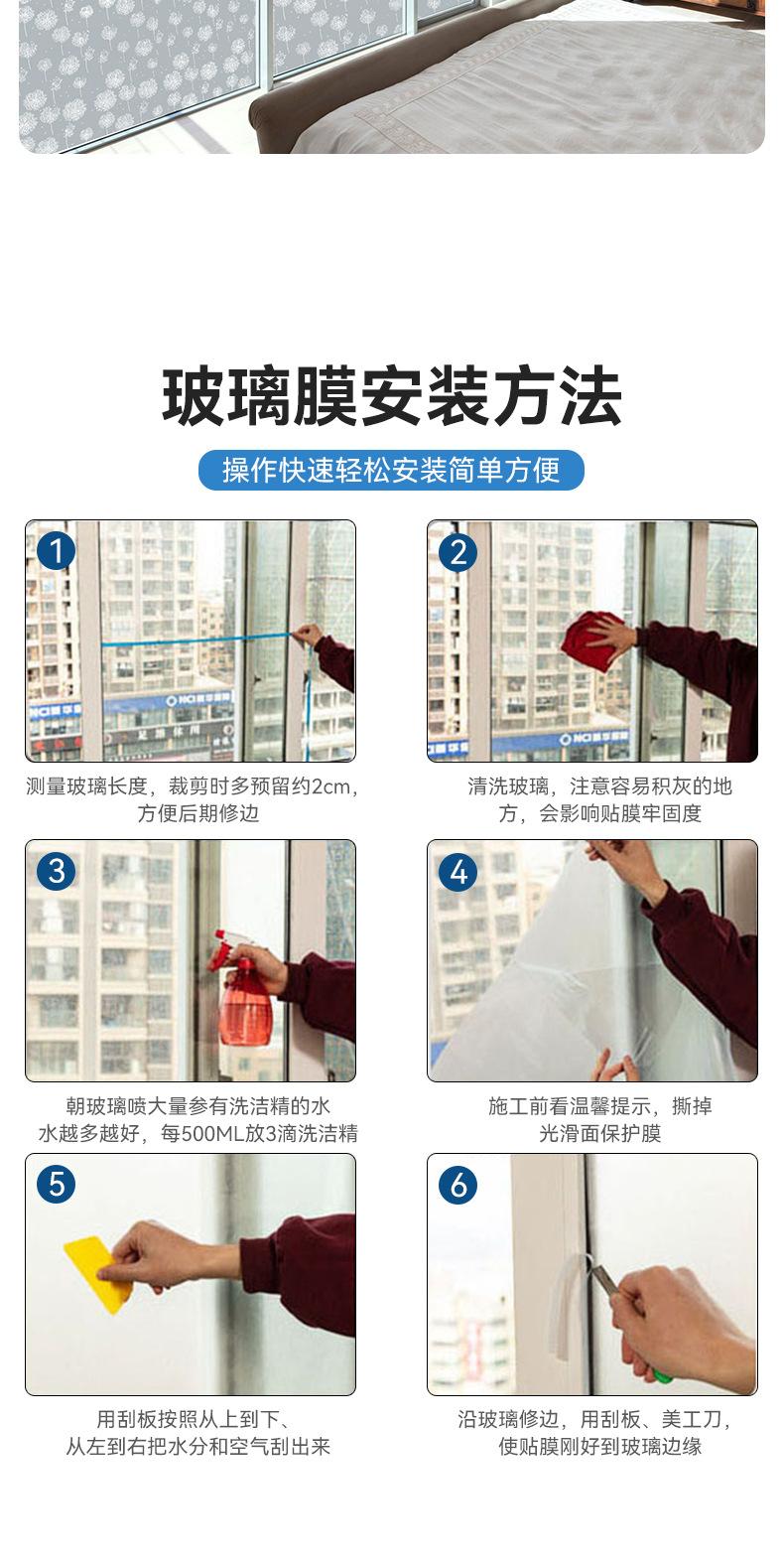 玻璃膜安装方法

操作快速轻松安装简单方便

1

测量玻璃长度，裁剪时多预留约2cm，方便后期修边

2

清洗玻璃，注意容易积灰的地方，会影响贴膜牢固度

3

朝玻璃喷大量参有洗洁精的水
水越多越好，每500ML放3滴洗洁精

4

施工前看温馨提示，撕掉光滑面保护膜

5

用刮板按照从上到下、从左到右把水分和空气刮出来

6

沿玻璃修边，用刮板、美工刀，使贴膜刚好到玻璃边缘