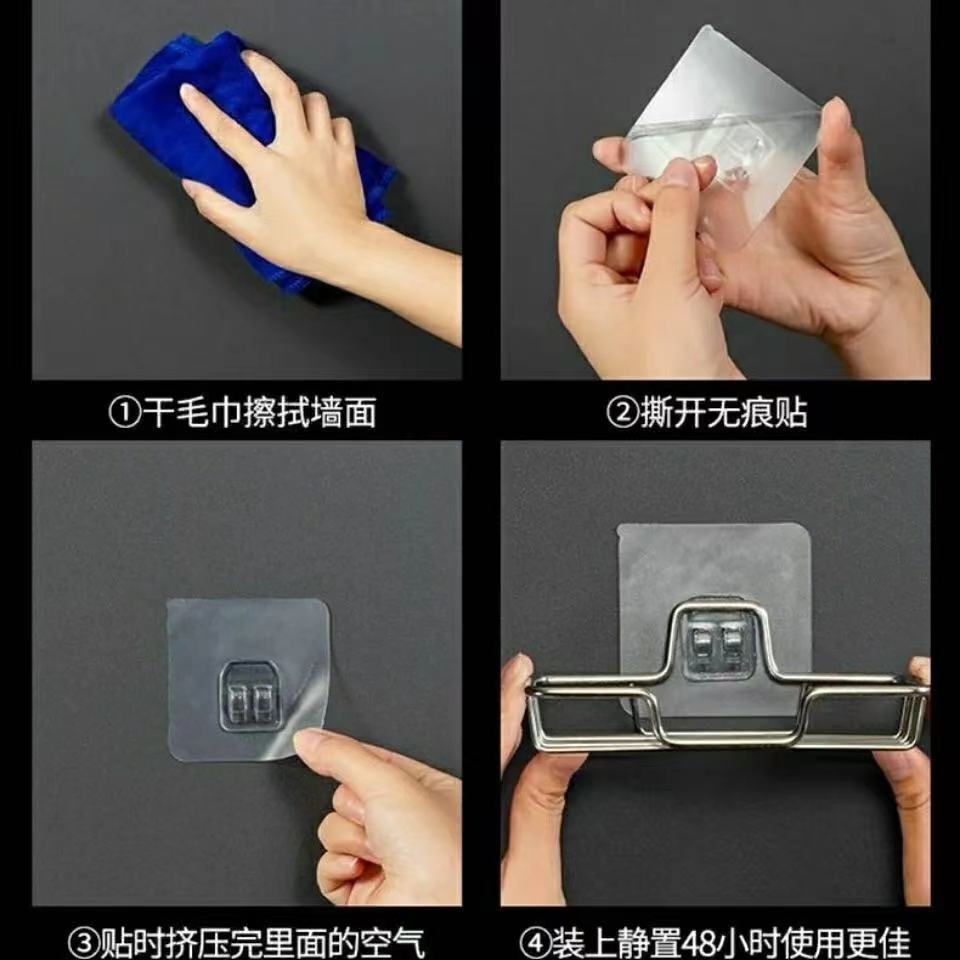 ①干毛巾擦拭墙面

②撕开无痕贴

③贴时挤压完里面的空气

④装上静置48小时使用更佳