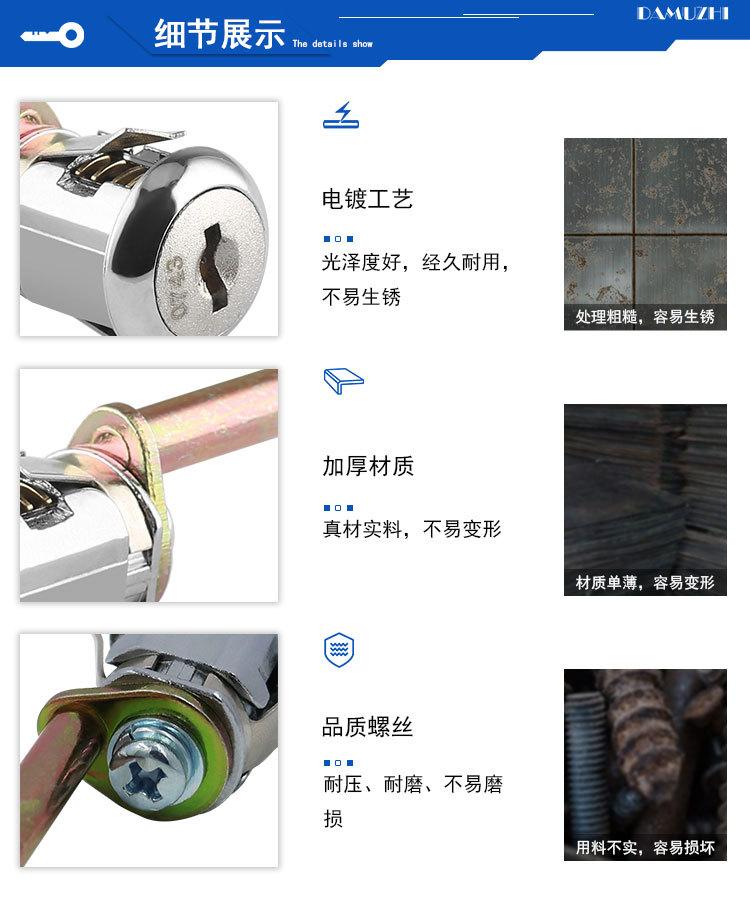 细节展示 The details show

DAMUZHI

0713

电镀工艺

光泽度好，经久耐用，不易生锈

处理粗糙，容易生锈

加厚材质

真材实料，不易变形

材质单薄，容易变形

品质螺丝

耐压、耐磨、不易磨损

用料不实，容易损坏