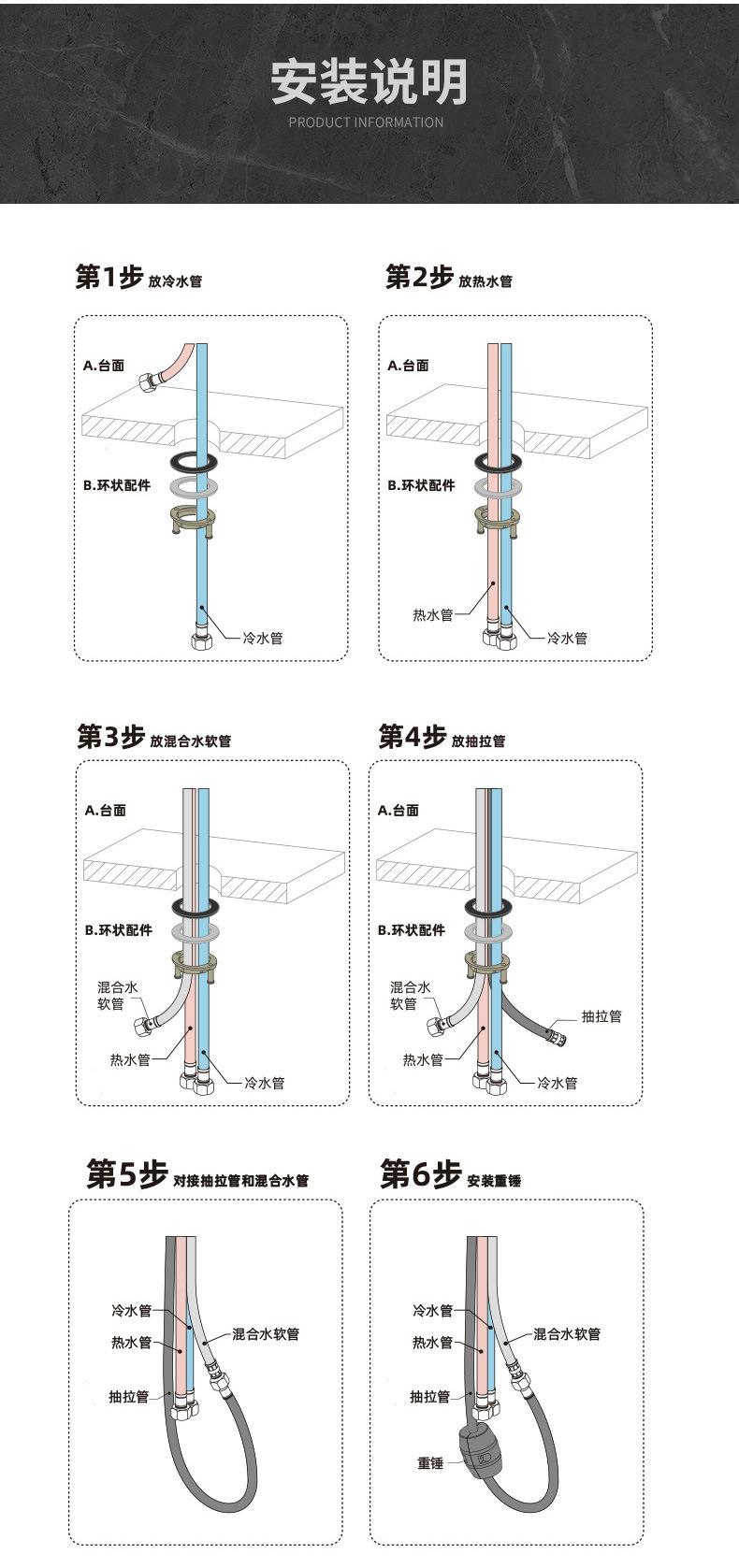 安装说明
PRODUCT INFORMATION

第1步 放冷水管

A.台面
B.环状配件
冷水管

第2步 放热水管

A.台面
B.环状配件
热水管
冷水管

第3步 放混合水软管

A.台面
B.环状配件
混合水软管
热水管
冷水管

第4步 放抽拉管

A.台面
B.环状配件
混合水软管
抽拉管
热水管
冷水管

第5步 对接抽拉管和混合水管

冷水管
热水管
混合水软管
抽拉管

第6步 安装重锤

冷水管
热水管
混合水软管
抽拉管
重锤