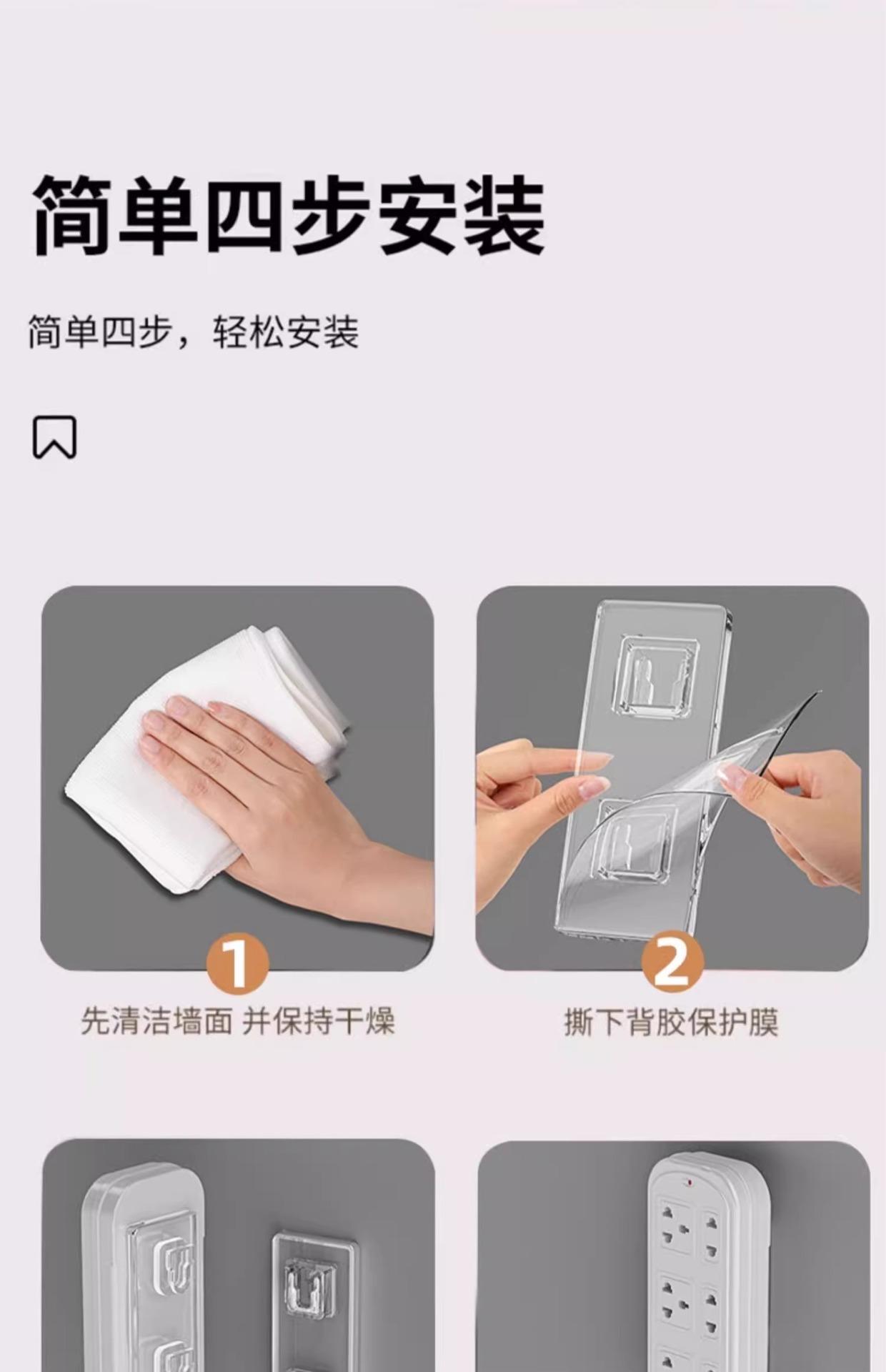 简单四步安装

简单四步，轻松安装

1
先清洁墙面 并保持干燥

2
撕下背胶保护膜