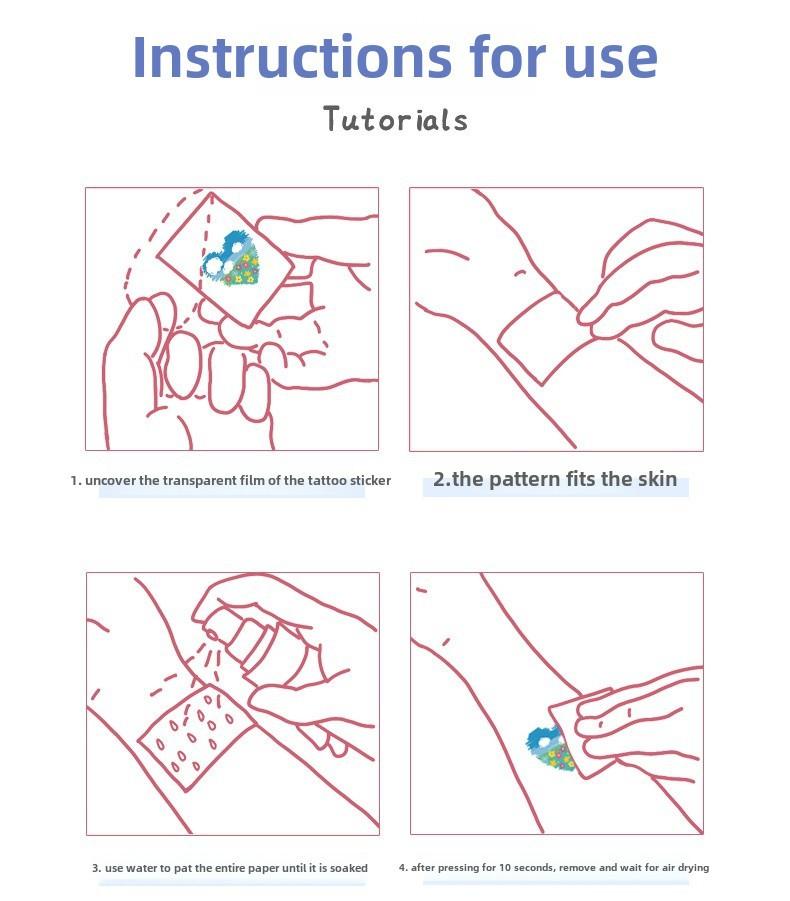 Instructions for use

Tutorials

1. uncover the transparent film of the tattoo sticker

2.the pattern fits the skin

3. use water to pat the entire paper until it is soaked

4. after pressing for 10 seconds, remove and wait for air drying