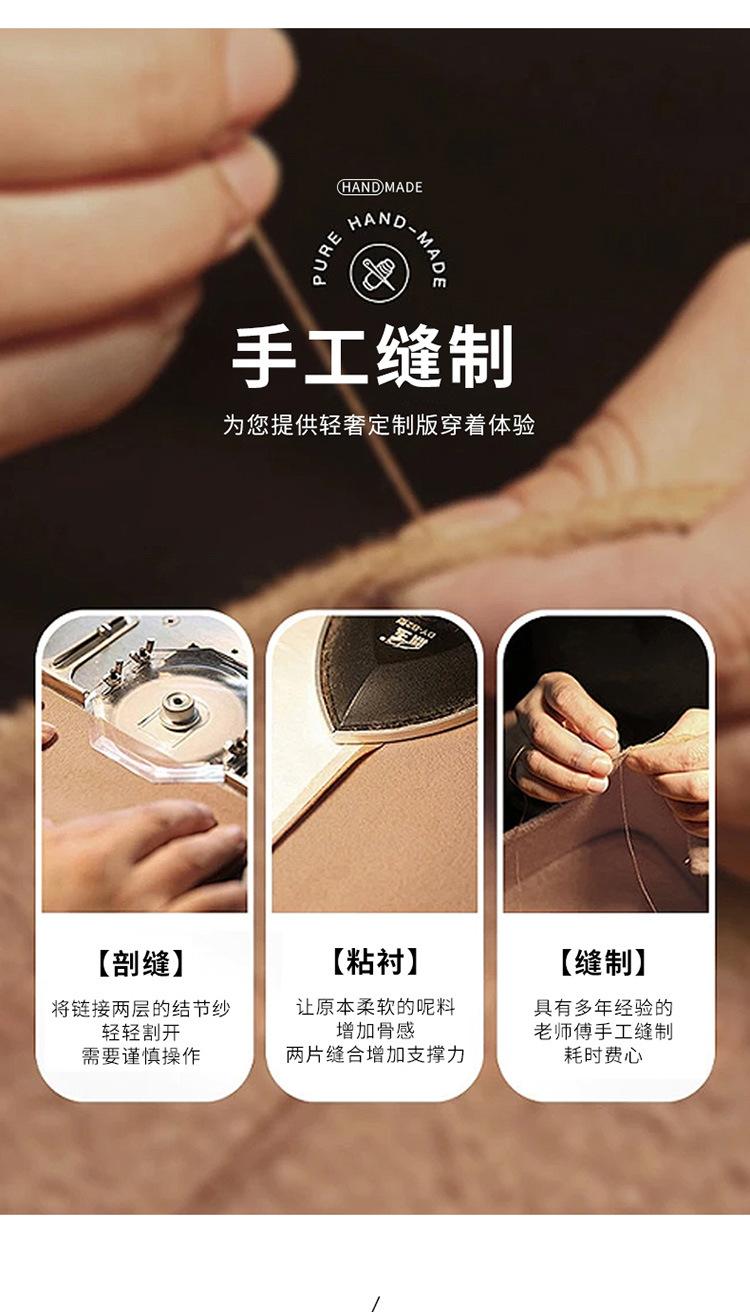 HANDMADE

PURE HAND-MADE

手工缝制

为您提供轻奢定制版穿着体验

【剖缝】

将链接两层的结节纱
轻轻割开
需要谨慎操作

【粘衬】

让原本柔软的呢料
增加骨感
两片缝合增加支撑力

【缝制】

具有多年经验的
老师傅手工缝制
耗时费心