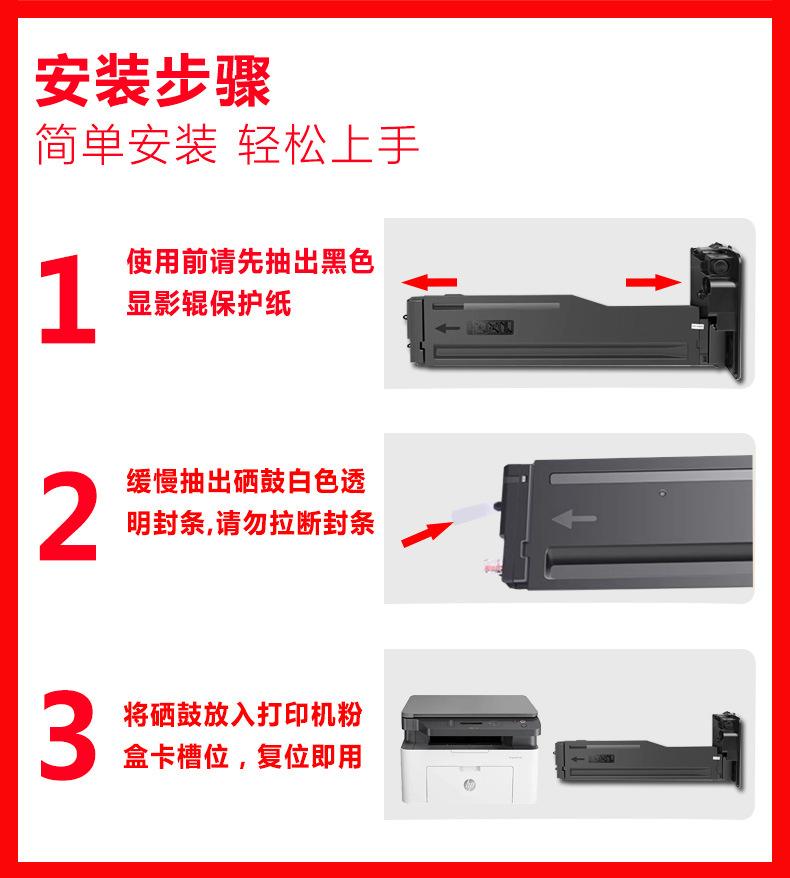 安装步骤
简单安装 轻松上手

1
使用前请先抽出黑色显影辊保护纸

2
缓慢抽出硒鼓白色透明封条,请勿拉断封条

3
将硒鼓放入打印机粉盒卡槽位，复位即用