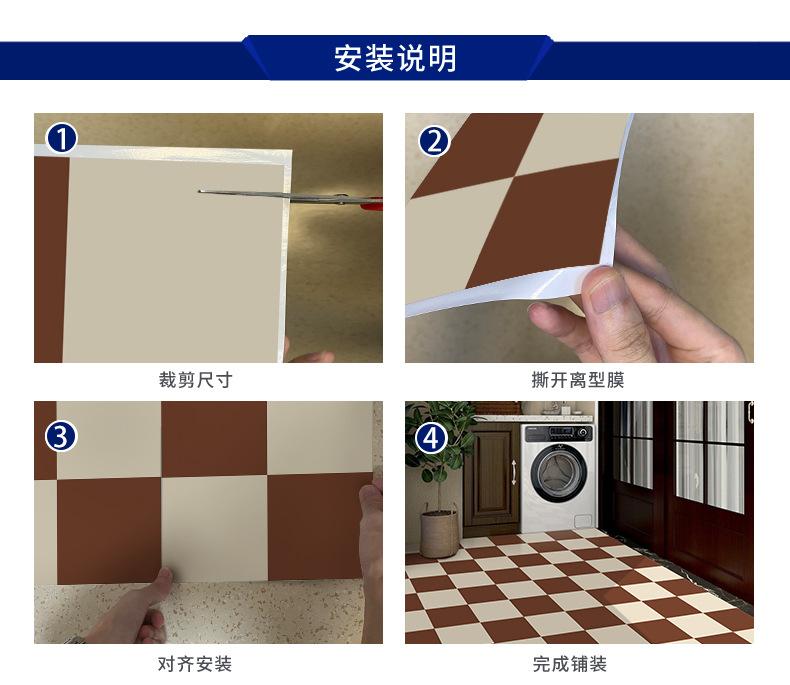 安装说明

1
裁剪尺寸

2
撕开离型膜

3
对齐安装

4
完成铺装