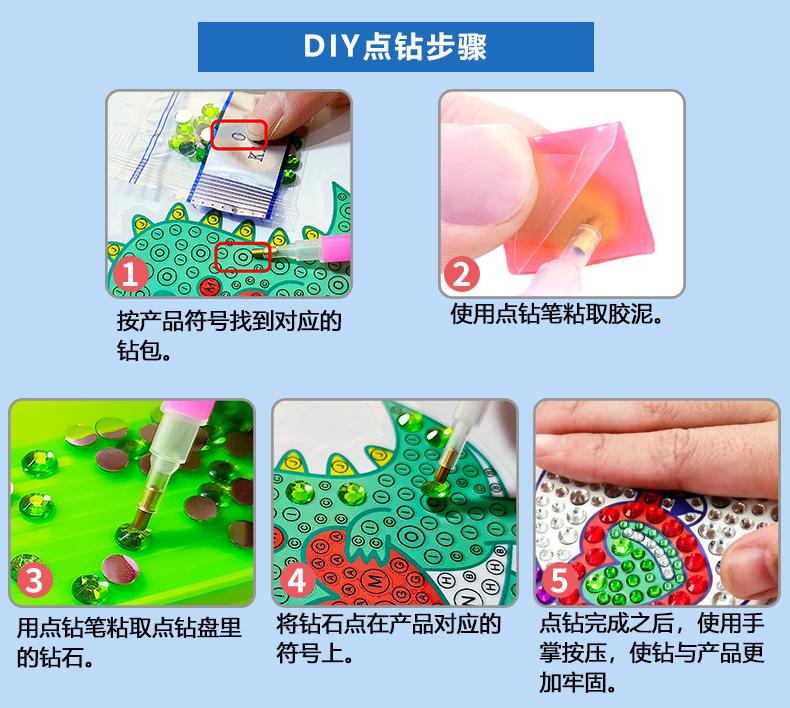 DIY点钻步骤

1
按产品符号找到对应的钻包。

2
使用点钻笔粘取胶泥。

3
用点钻笔粘取点钻盘里的钻石。

4
将钻石点在产品对应的符号上。

5
点钻完成之后，使用手掌按压，使钻与产品更加牢固。