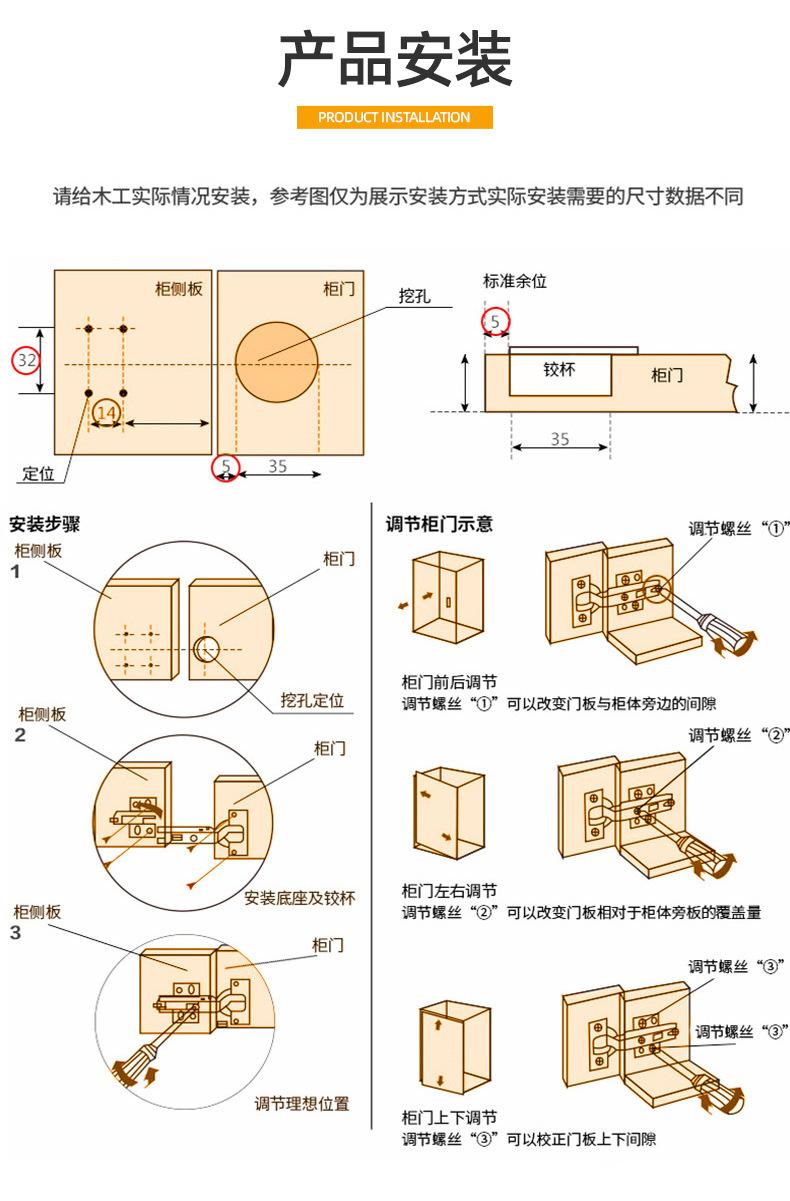 产品安装

PRODUCT INSTALLATION

请给木工实际情况安装，参考图仅为展示安装方式实际安装需要的尺寸数据不同

柜侧板

柜门

挖孔

32

14

定位

5

35

标准余位

5

铰杯

柜门

35

安装步骤

柜侧板
1

柜门

挖孔定位

柜侧板
2

柜门

安装底座及铰杯

柜侧板
3

柜门

调节理想位置

调节柜门示意

调节螺丝“①”

柜门前后调节
调节螺丝“①”可以改变门板与柜体旁边的间隙

调节螺丝“②”

柜门左右调节
调节螺丝“②”可以改变门板相对于柜体旁板的覆盖量

调节螺丝“③”

调节螺丝“③”

柜门上下调节
调节螺丝“③”可以校正门板上下间隙