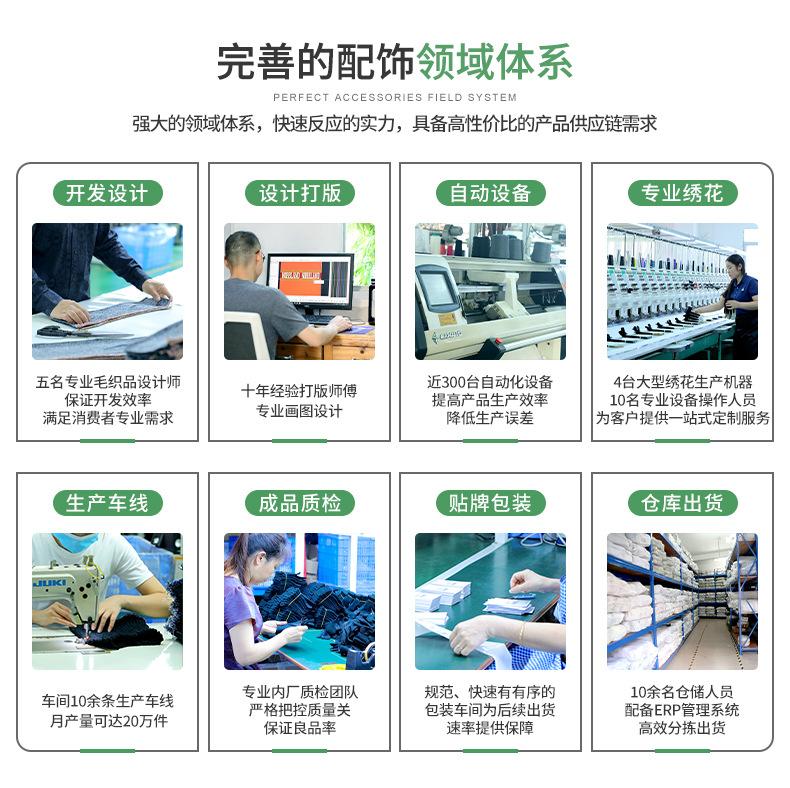 完善的配饰领域体系
PERFECT ACCESSORIES FIELD SYSTEM
强大的领域体系，快速反应的实力，具备高性价比的产品供应链需求

开发设计
五名专业毛织品设计师
保证开发效率
满足消费者专业需求

设计打版
十年经验打版师傅
专业画图设计

自动设备
近300台自动化设备
提高产品生产效率
降低生产误差

专业绣花
4台大型绣花生产机器
10名专业设备操作人员
为客户提供一站式定制服务

生产车线
JUKI
车间10余条生产车线
月产量可达20万件

成品质检
专业内厂质检团队
严格把控质量关
保证良品率

贴牌包装
规范、快速有有序的
包装车间为后续出货
速率提供保障

仓库出货
10余名仓储人员
配备ERP管理系统
高效分拣出货