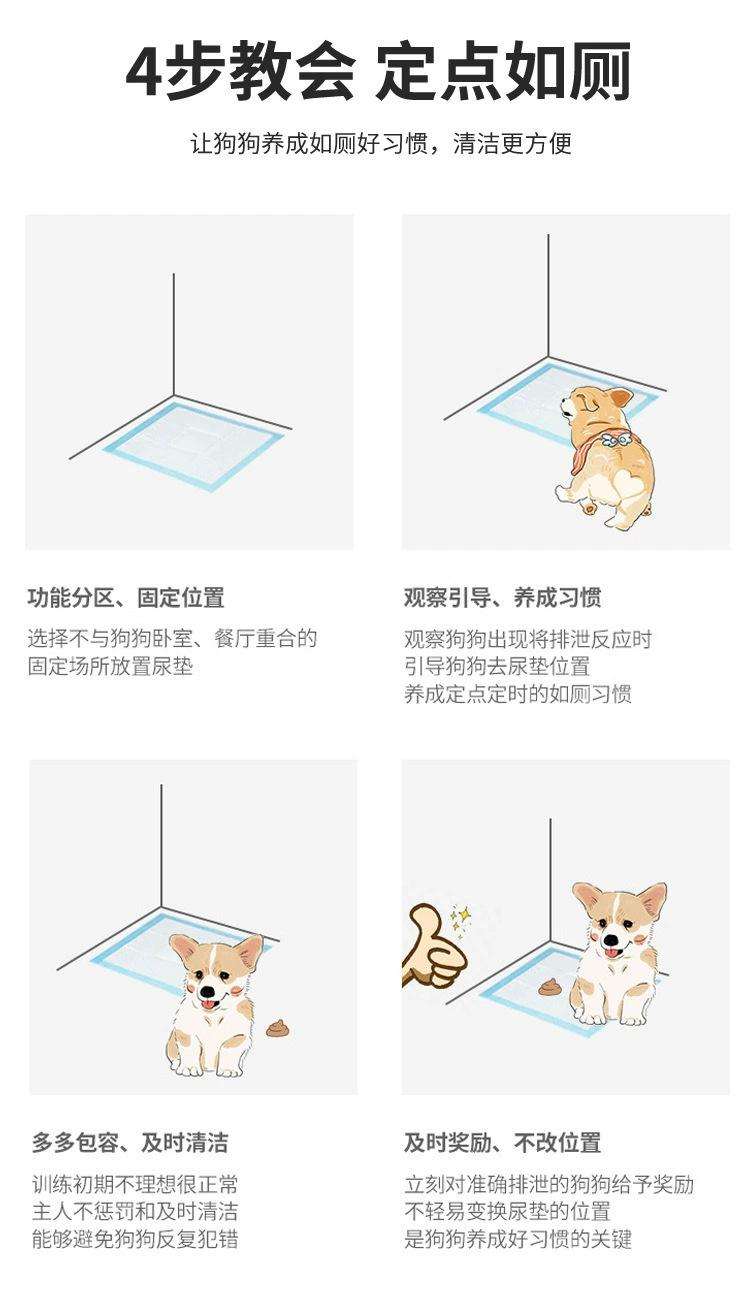 4步教会 定点如厕

让狗狗养成如厕好习惯，清洁更方便

功能分区、固定位置

选择不与狗狗卧室、餐厅重合的固定场所放置尿垫

观察引导、养成习惯

观察狗狗出现将排泄反应时
引导狗狗去尿垫位置
养成定点定时的如厕习惯

多多包容、及时清洁

训练初期不理想很正常
主人不惩罚和及时清洁
能够避免狗狗反复犯错

及时奖励、不改位置

立刻对准确排泄的狗狗给予奖励
不轻易变换尿垫的位置
是狗狗养成好习惯的关键