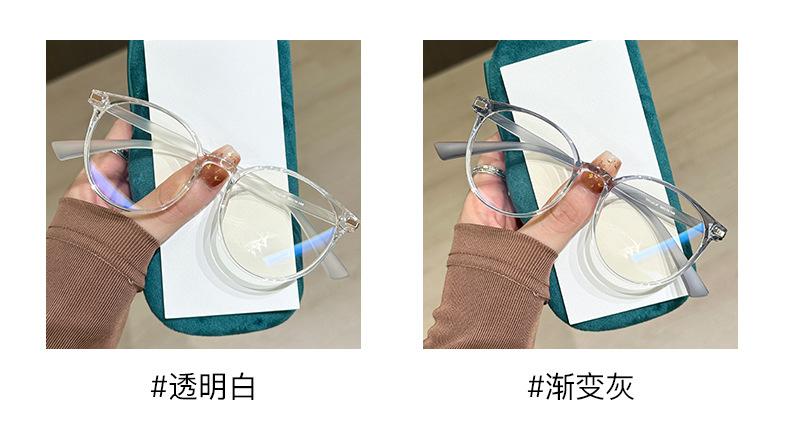 #透明白

#渐变灰