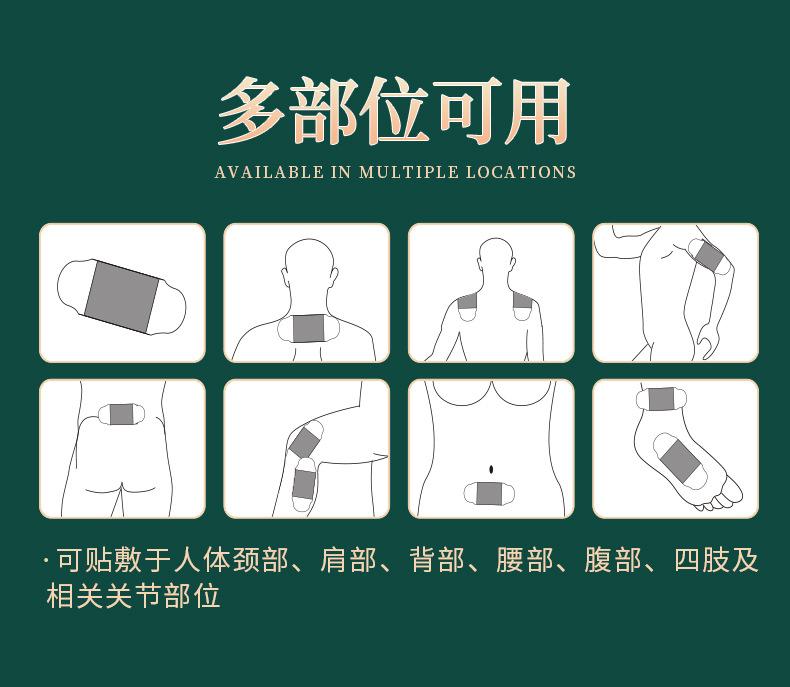 多部位可用

AVAILABLE IN MULTIPLE LOCATIONS

· 可贴敷于人体颈部、肩部、背部、腰部、腹部、四肢及相关关节部位