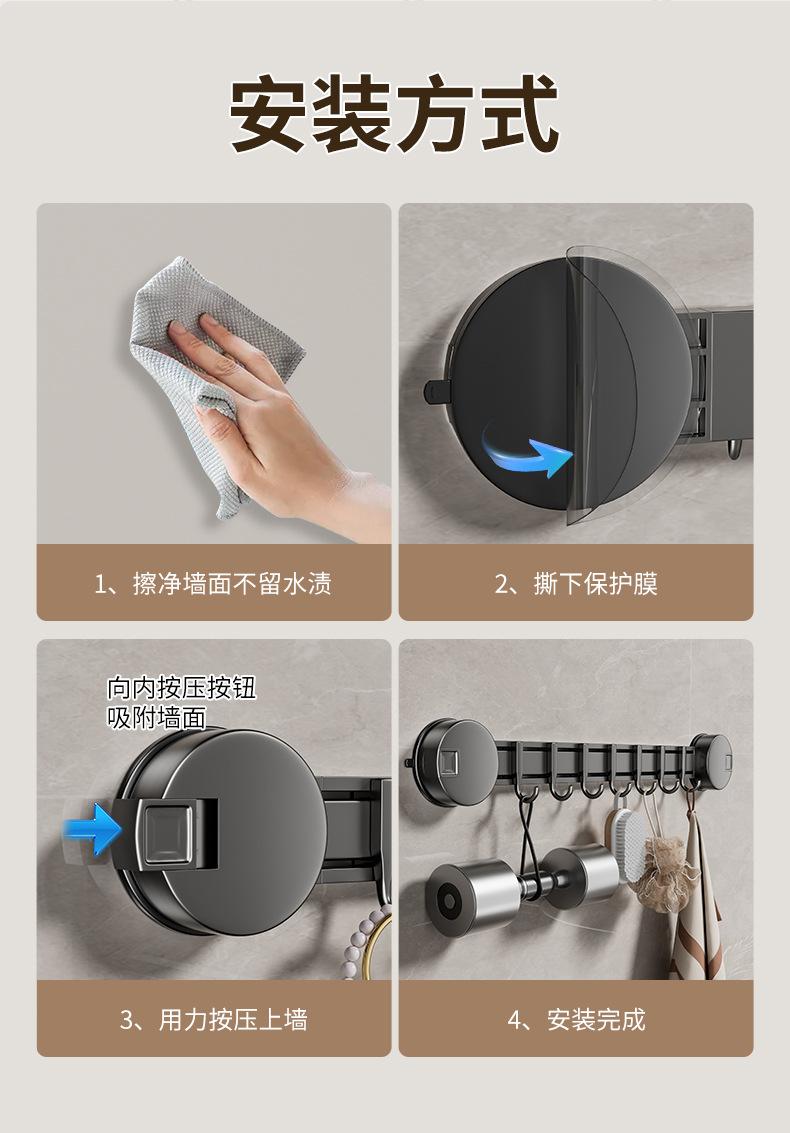 安装方式

1、擦净墙面不留水渍

2、撕下保护膜

向内按压按钮
吸附墙面

3、用力按压上墙

4、安装完成