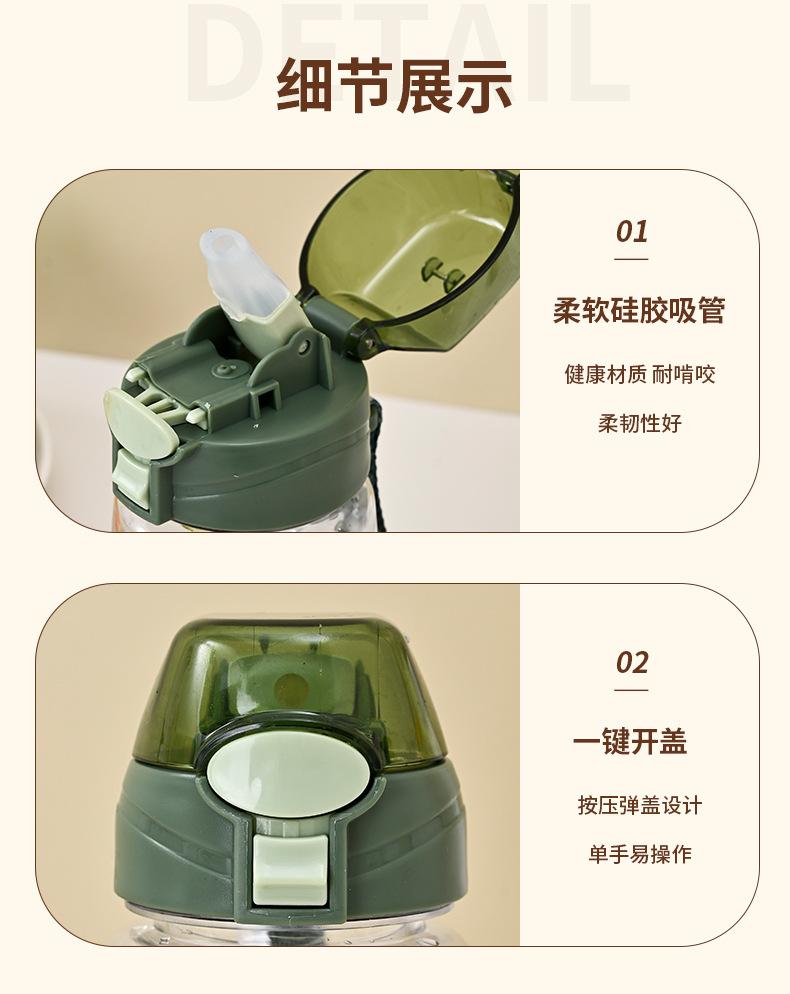 DETAIL
细节展示

01
柔软硅胶吸管
健康材质 耐啃咬
柔韧性好

02
一键开盖
按压弹盖设计
单手易操作