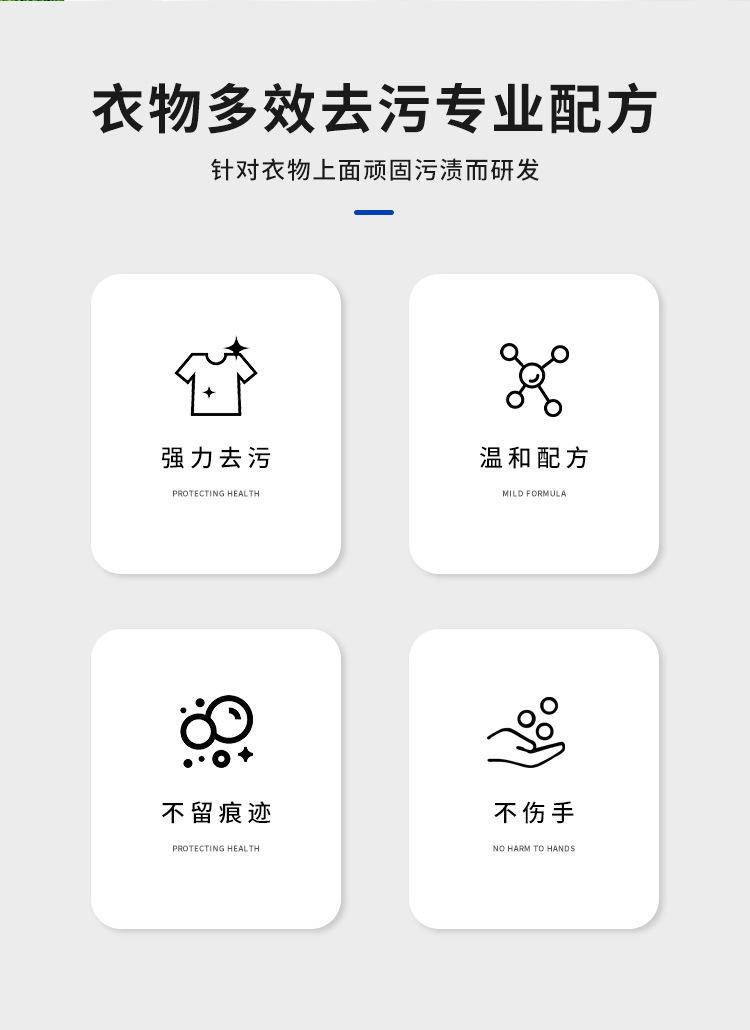 衣物多效去污专业配方

针对衣物上面顽固污渍而研发

强力去污

PROTECTING HEALTH

温和配方

MILD FORMULA

不留痕迹

PROTECTING HEALTH

不伤手

NO HARM TO HANDS