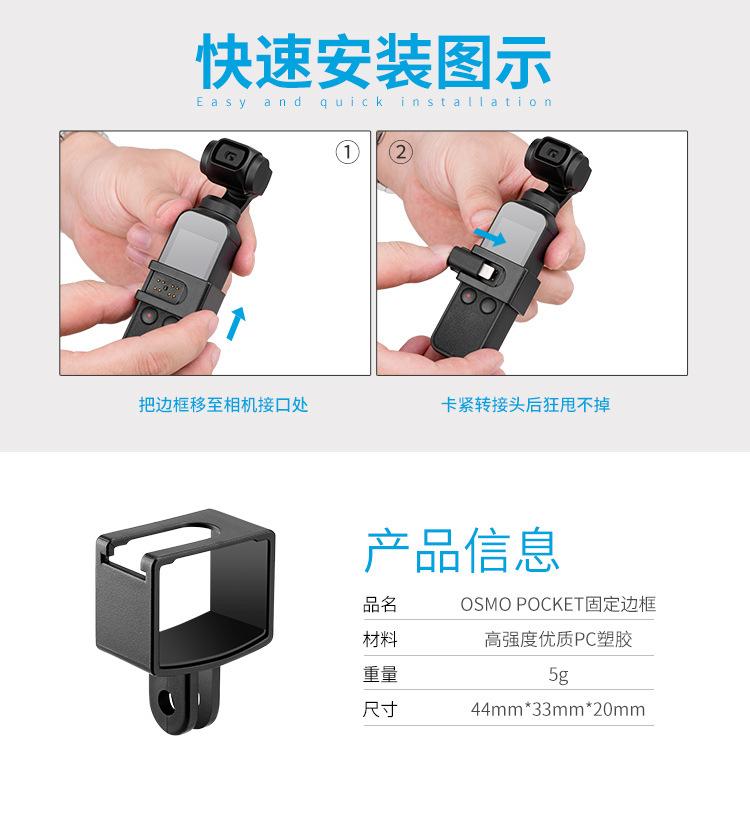 快速安装图示
Easy and quick installation

①

②

把边框移至相机接口处

卡紧转接头后狂甩不掉

产品信息

| 品名 | OSMO POCKET固定边框 |
|---|---|
| 材料 | 高强度优质PC塑胶 |
| 重量 | 5g |
| 尺寸 | 44mm*33mm*20mm |