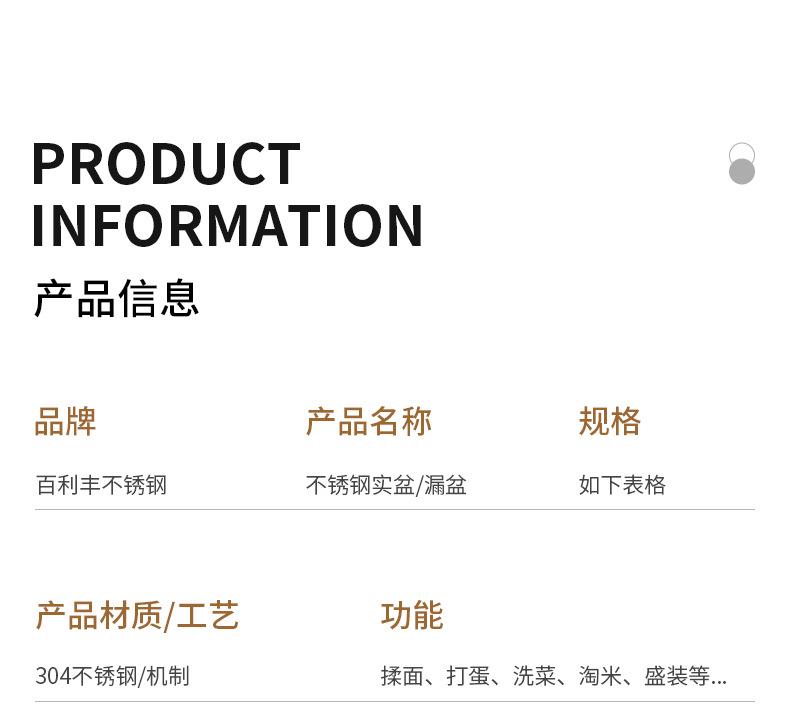 PRODUCT
INFORMATION
产品信息

品牌
百利丰不锈钢

产品名称
不锈钢实盆/漏盆

规格
如下表格

产品材质/工艺
304不锈钢/机制

功能
揉面、打蛋、洗菜、淘米、盛装等...