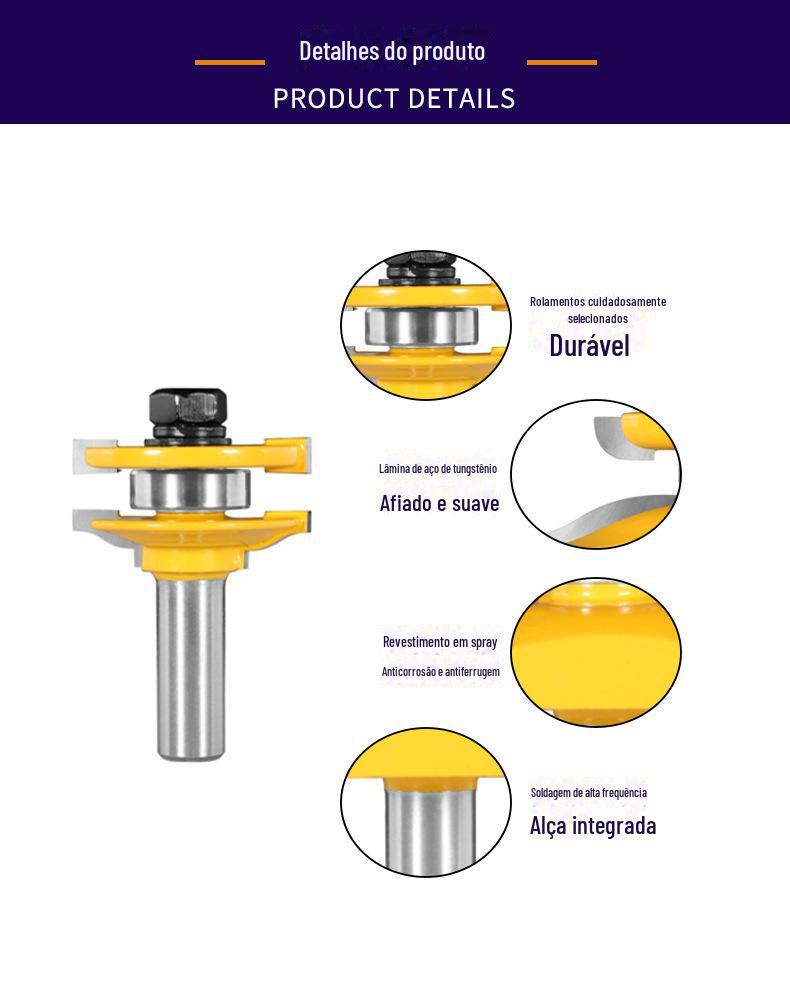 Detalhes do produto

PRODUCT DETAILS

Rolamentos cuidadosamente selecionados

Durável

Lâmina de aço de tungstênio

Afiado e suave

Revestimento em spray

Anticorrosão e antiferrugem

Soldagem de alta frequência

Alça integrada