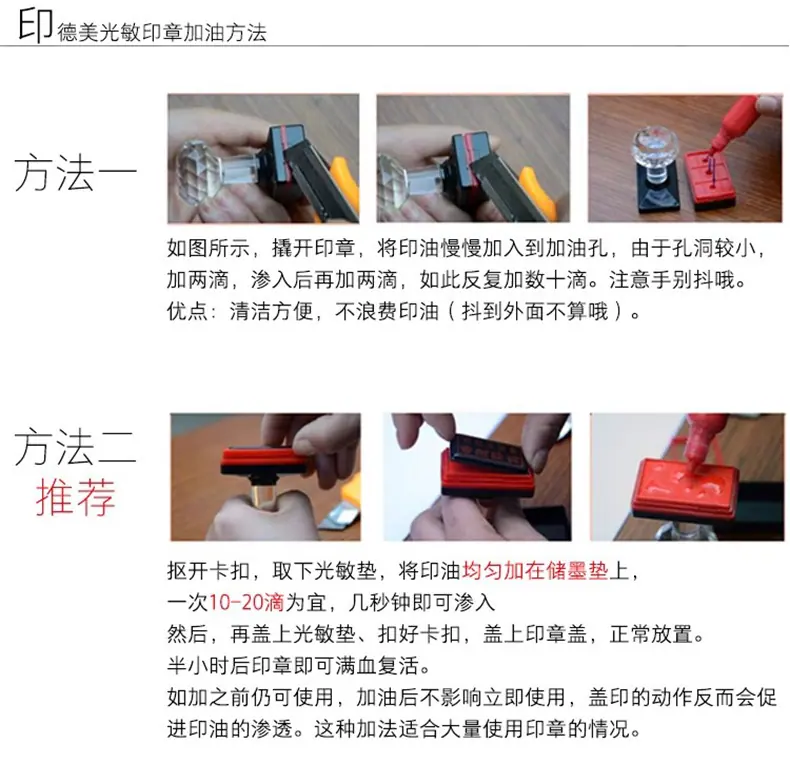 印 德美光敏印章加油方法

方法一

如图所示，撬开印章，将印油慢慢加入到加油孔，由于孔洞较小，加两滴，渗入后再加两滴，如此反复加数十滴。注意手别抖哦。
优点：清洁方便，不浪费印油（抖到外面不算哦）。

方法二
推荐

抠开卡扣，取下光敏垫，将印油均匀加在储墨垫上，
一次10-20滴为宜，几秒钟即可渗入
然后，再盖上光敏垫、扣好卡扣，盖上印章盖，正常放置。
半小时后印章即可满血复活。
如加之前仍可使用，加油后不影响立即使用，盖印的动作反而会促进印油的渗透。这种加法适合大量使用印章的情况。