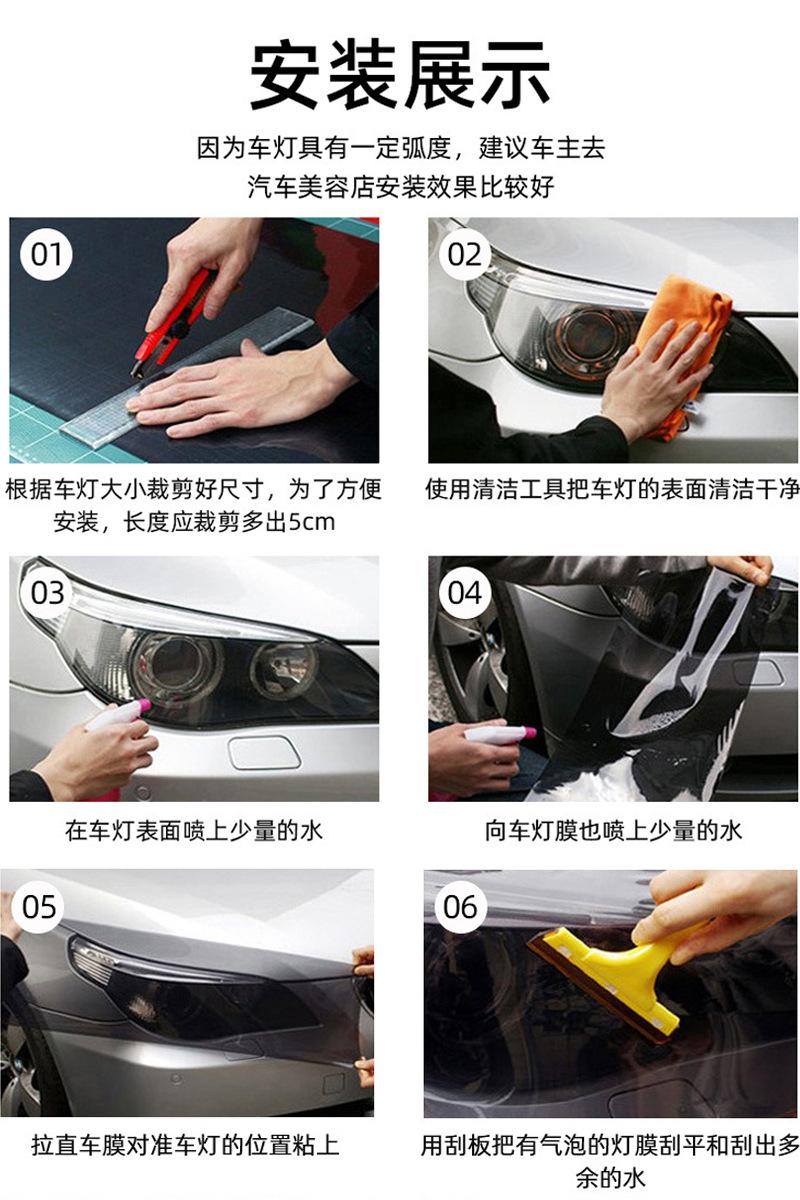 安装展示

因为车灯具有一定弧度，建议车主去汽车美容店安装效果比较好

01

根据车灯大小裁剪好尺寸，为了方便安装，长度应裁剪多出5cm

02

使用清洁工具把车灯的表面清洁干净

03

在车灯表面喷上少量的水

04

向车灯膜也喷上少量的水

05

拉直车膜对准车灯的位置粘上

06

用刮板把有气泡的灯膜刮平和刮出多余的水