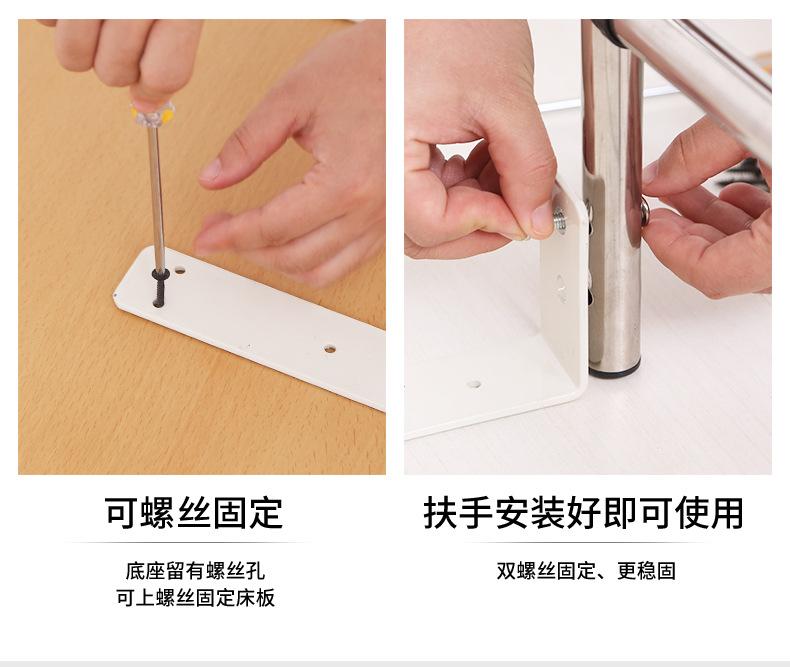 可螺丝固定

底座留有螺丝孔
可上螺丝固定床板

扶手安装好即可使用

双螺丝固定、更稳固