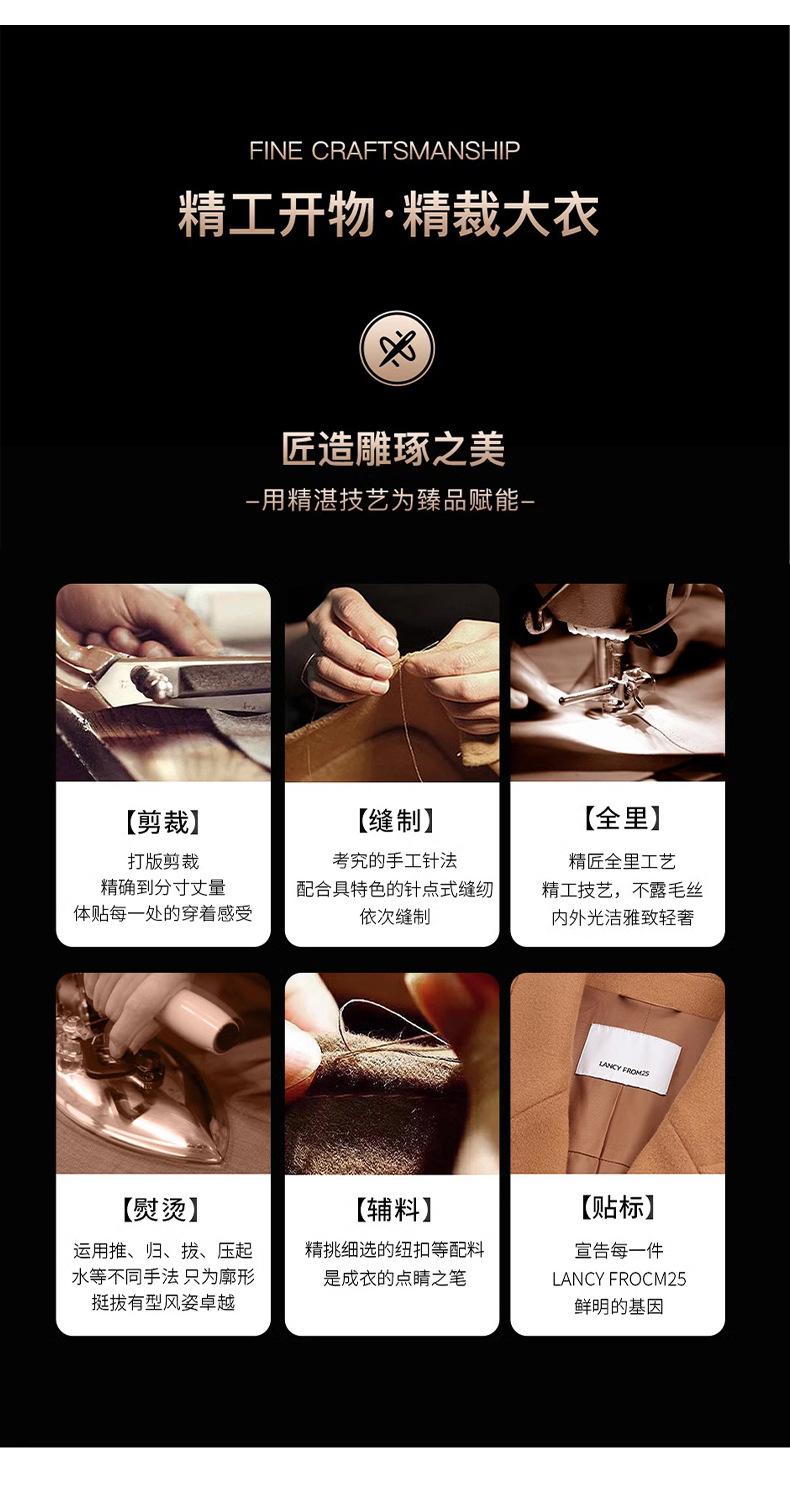 FINE CRAFTSMANSHIP

精工开物·精裁大衣

匠造雕琢之美

–用精湛技艺为臻品赋能–

【剪裁】

打版剪裁
精确到分寸丈量
体贴每一处的穿着感受

【缝制】

考究的手工针法
配合具特色的针点式缝纫
依次缝制

【全里】

精匠全里工艺
精工技艺，不露毛丝
内外光洁雅致轻奢

【熨烫】

运用推、归、拔、压起
水等不同手法 只为廓形
挺拔有型风姿卓越

【辅料】

精挑细选的纽扣等配料
是成衣的点睛之笔

LANCY FROM25

【贴标】

宣告每一件
LANCY FROCM25
鲜明的基因