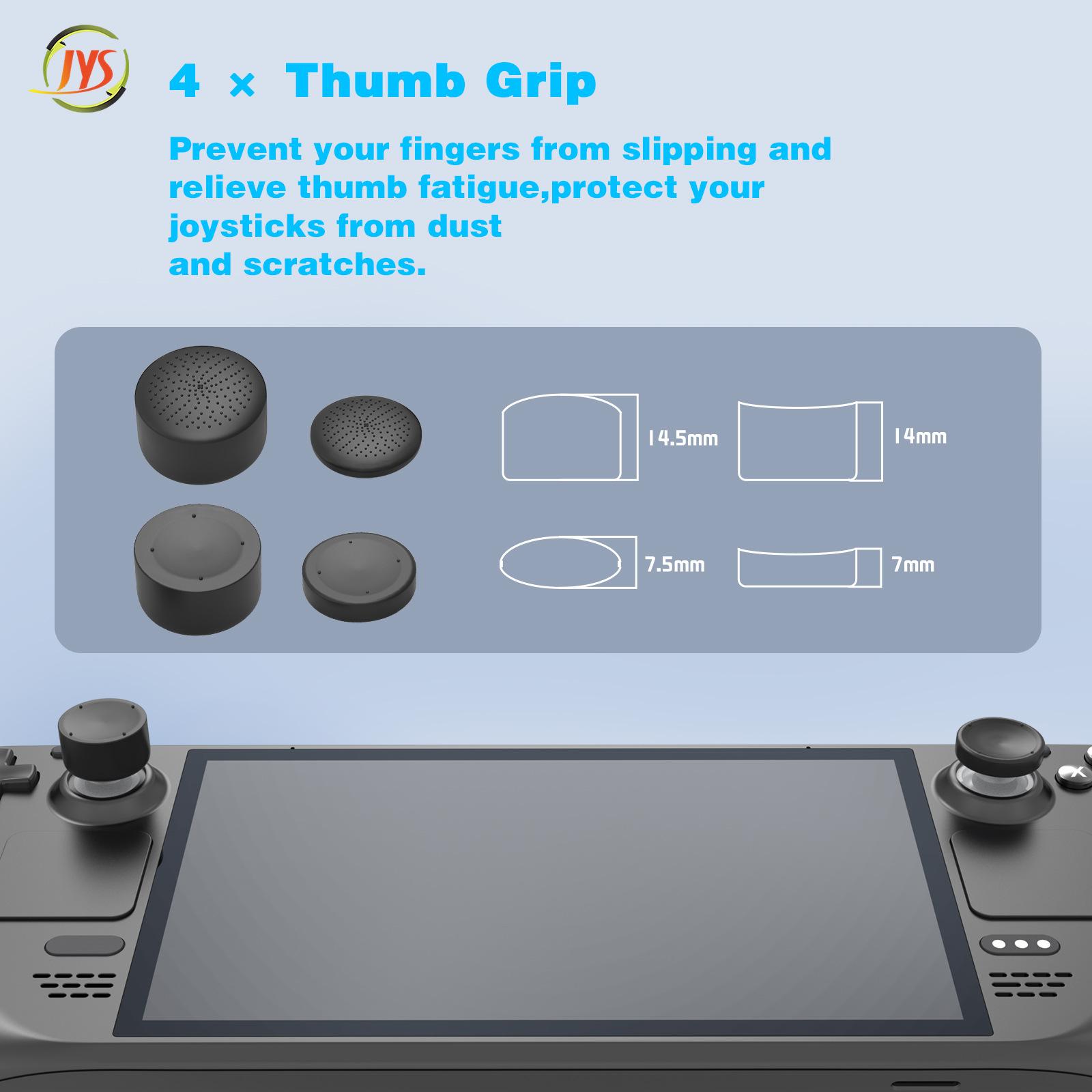 JYS

4 × Thumb Grip

Prevent your fingers from slipping and relieve thumb fatigue,protect your joysticks from dust and scratches.

14.5mm

14mm

7.5mm

7mm

X