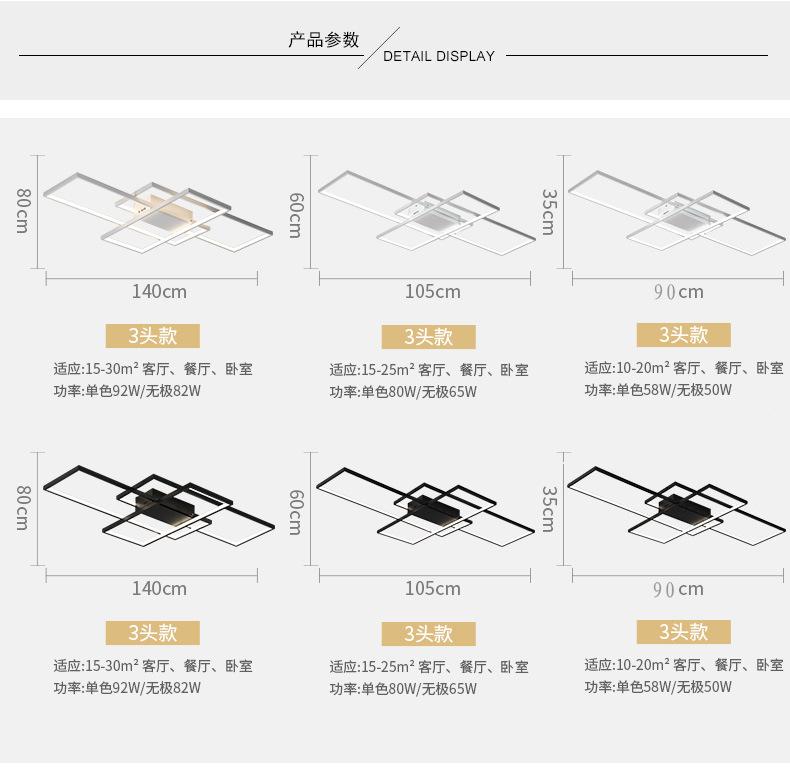 产品参数
DETAIL DISPLAY

80cm
140cm
3头款
适应:15-30m² 客厅、餐厅、卧室
功率:单色92W/无极82W

60cm
105cm
3头款
适应:15-25m² 客厅、餐厅、卧室
功率:单色80W/无极65W

35cm
90cm
3头款
适应:10-20m² 客厅、餐厅、卧室
功率:单色58W/无极50W

80cm
140cm
3头款
适应:15-30m² 客厅、餐厅、卧室
功率:单色92W/无极82W

60cm
105cm
3头款
适应:15-25m² 客厅、餐厅、卧室
功率:单色80W/无极65W

35cm
90cm
3头款
适应:10-20m² 客厅、餐厅、卧室
功率:单色58W/无极50W