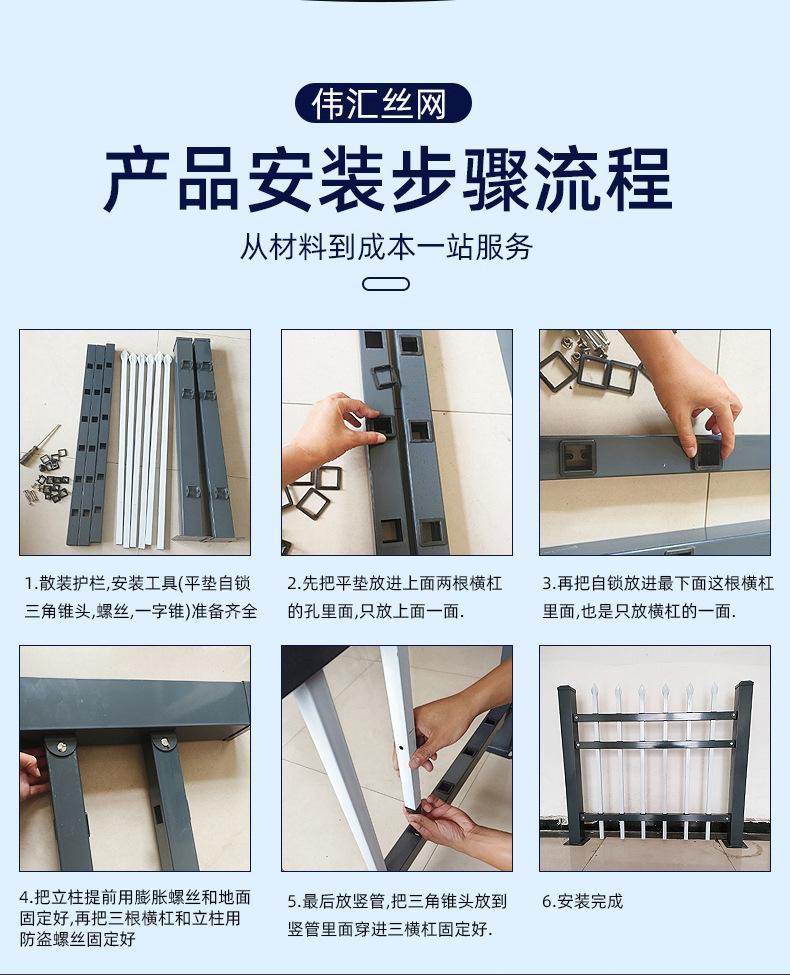 伟汇丝网

产品安装步骤流程

从材料到成本一站服务

1.散装护栏,安装工具(平垫自锁三角锥头,螺丝,一字锥)准备齐全

2.先把平垫放进上面两根横杠的孔里面,只放上面一面.

3.再把自锁放进最下面这根横杠里面,也是只放横杠的一面.

4.把立柱提前用膨胀螺丝和地面固定好,再把三根横杠和立柱用防盗螺丝固定好

5.最后放竖管,把三角锥头放到竖管里面穿进三横杠固定好.

6.安装完成