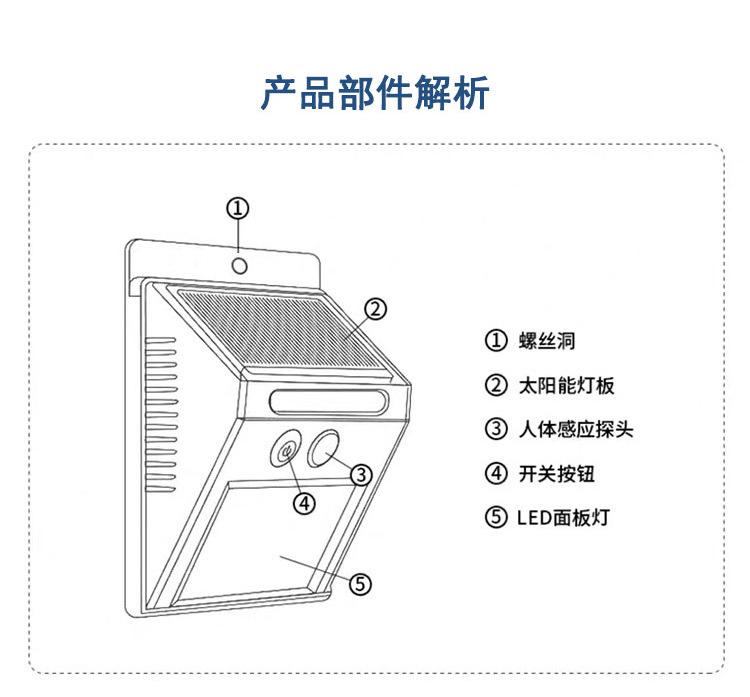 产品部件解析

①

②

③

④

⑤

① 螺丝洞

② 太阳能灯板

③ 人体感应探头

④ 开关按钮

⑤ LED面板灯