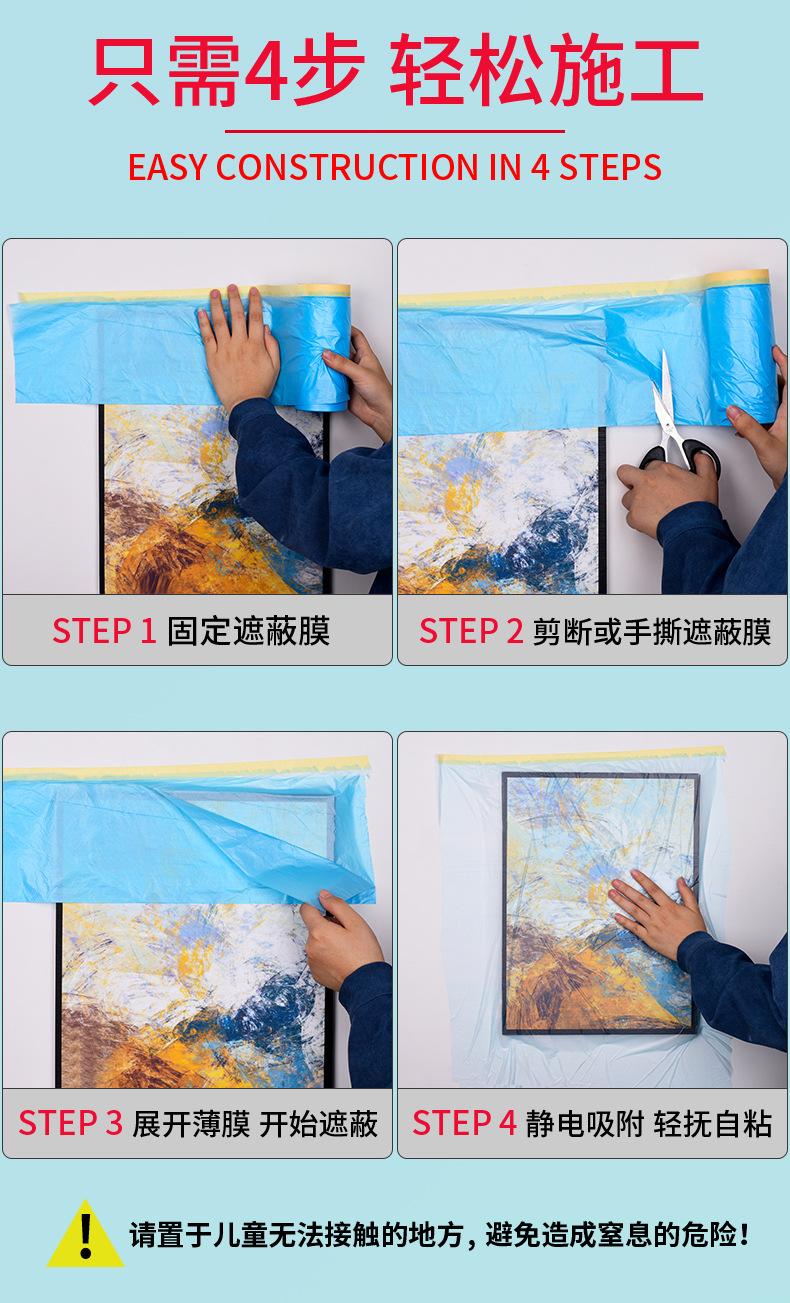 只需4步 轻松施工

EASY CONSTRUCTION IN 4 STEPS

STEP 1 固定遮蔽膜

STEP 2 剪断或手撕遮蔽膜

STEP 3 展开薄膜 开始遮蔽

STEP 4 静电吸附 轻抚自粘

!

请置于儿童无法接触的地方，避免造成窒息的危险！