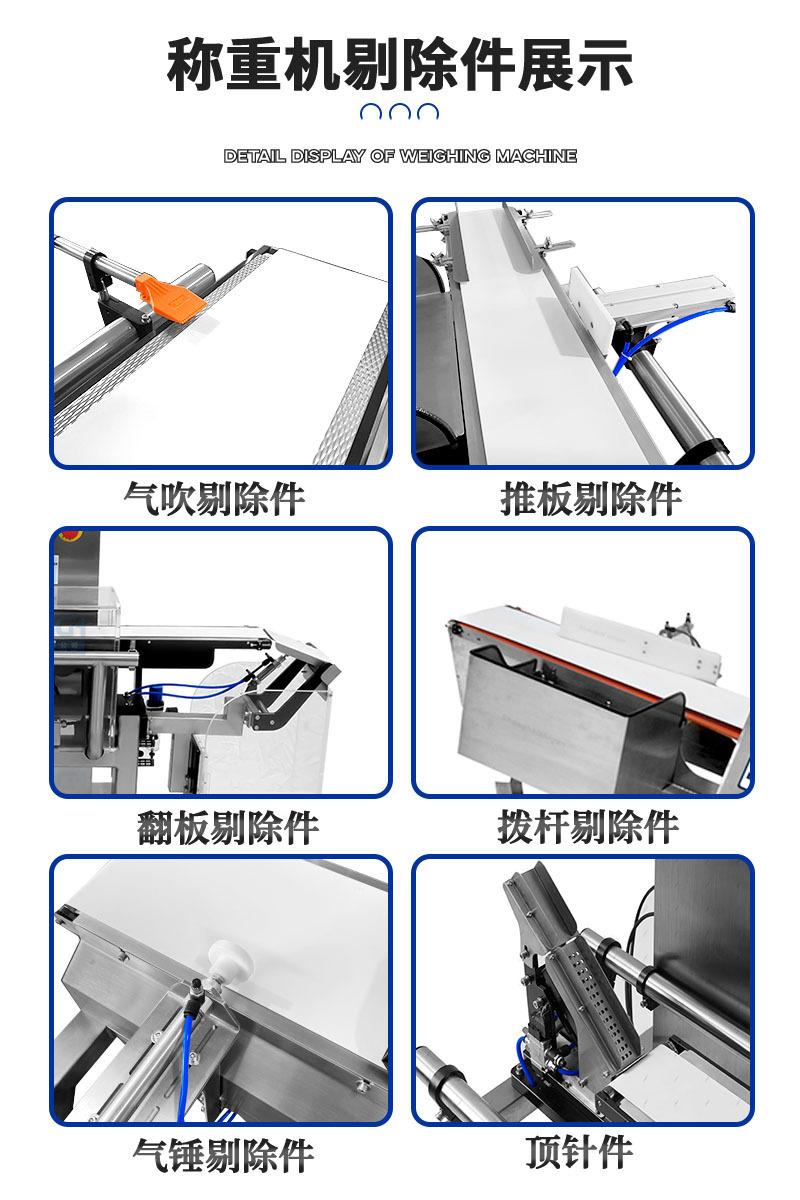 称重机剔除件展示

DETAIL DISPLAY OF WEIGHING MACHINE

气吹剔除件

推板剔除件

翻板剔除件

拨杆剔除件

气锤剔除件

顶针件