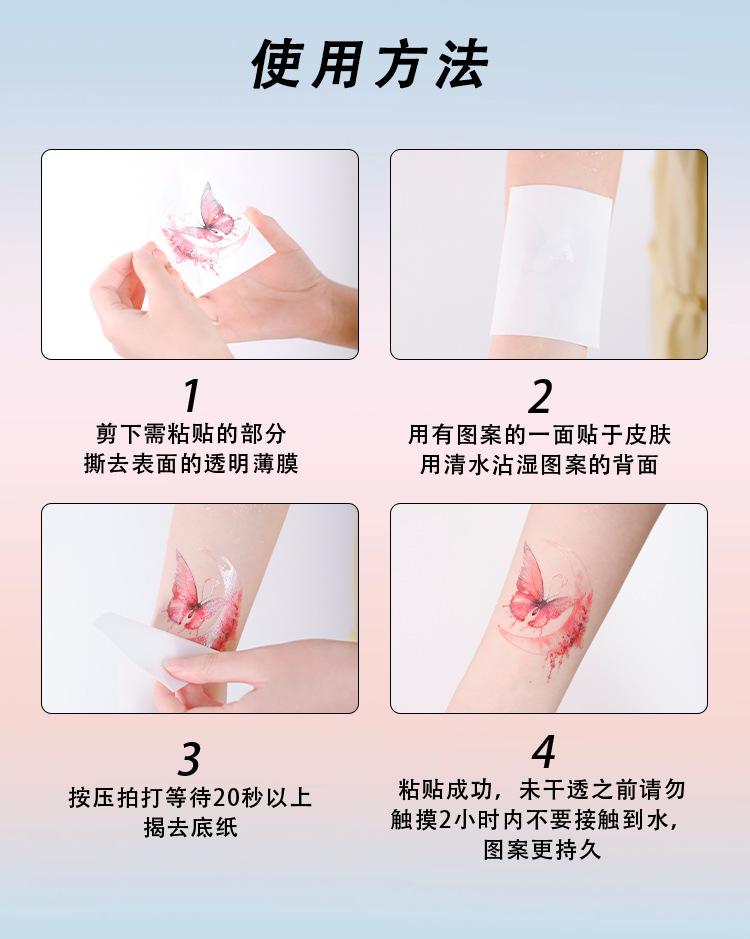 使用方法

1
剪下需粘贴的部分
撕去表面的透明薄膜

2
用有图案的一面贴于皮肤
用清水沾湿图案的背面

3
按压拍打等待20秒以上
揭去底纸

4
粘贴成功，未干透之前请勿触摸2小时内不要接触到水，图案更持久