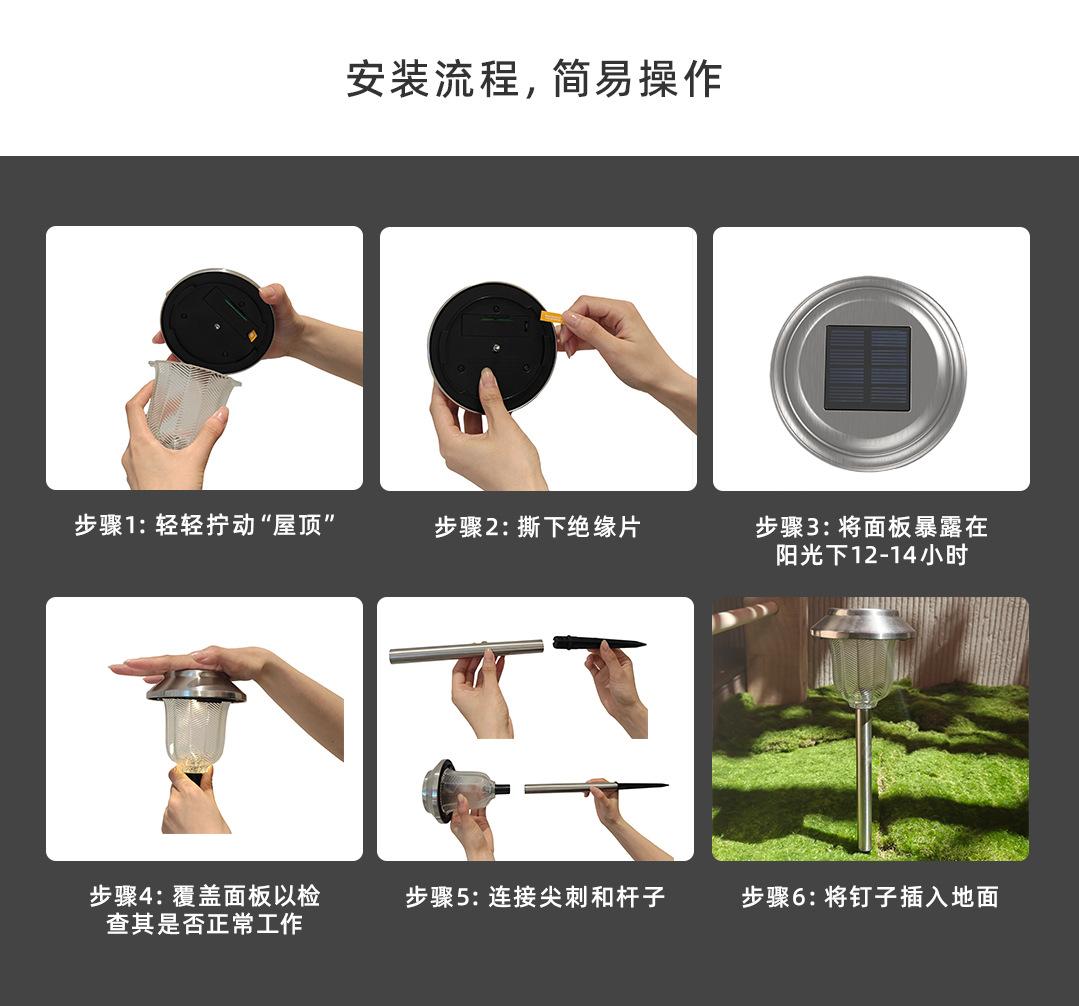 安装流程，简易操作

步骤1：轻轻拧动“屋顶”

步骤2：撕下绝缘片

步骤3：将面板暴露在阳光下12-14小时

步骤4：覆盖面板以检查其是否正常工作

步骤5：连接尖刺和杆子

步骤6：将钉子插入地面