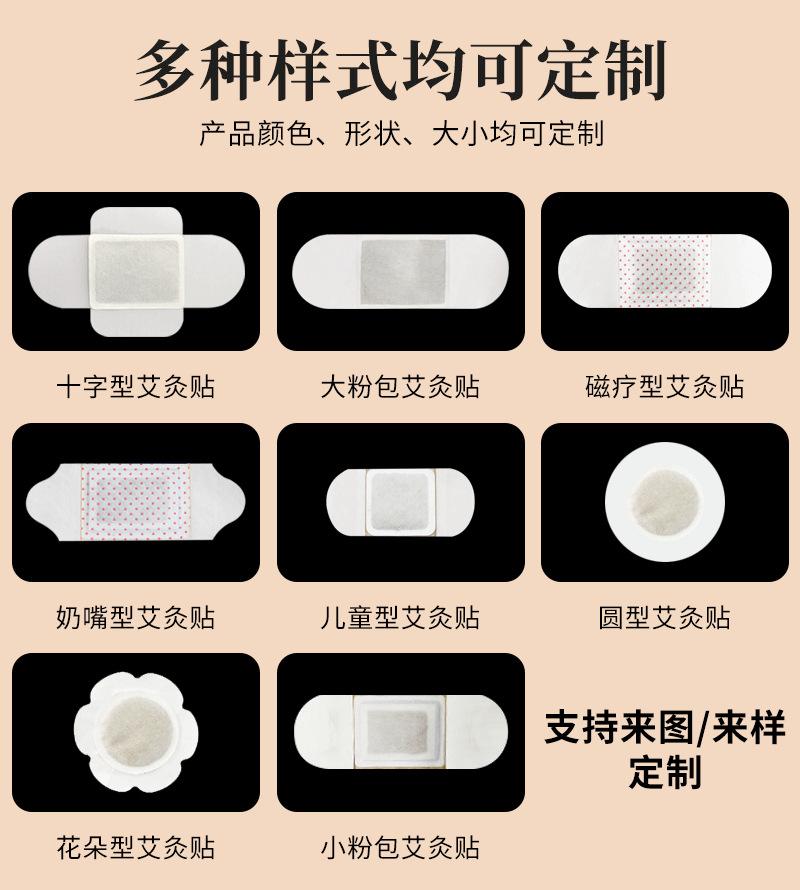 多种样式均可定制

产品颜色、形状、大小均可定制

十字型艾灸贴

大粉包艾灸贴

磁疗型艾灸贴

奶嘴型艾灸贴

儿童型艾灸贴

圆型艾灸贴

花朵型艾灸贴

小粉包艾灸贴

支持来图/来样定制