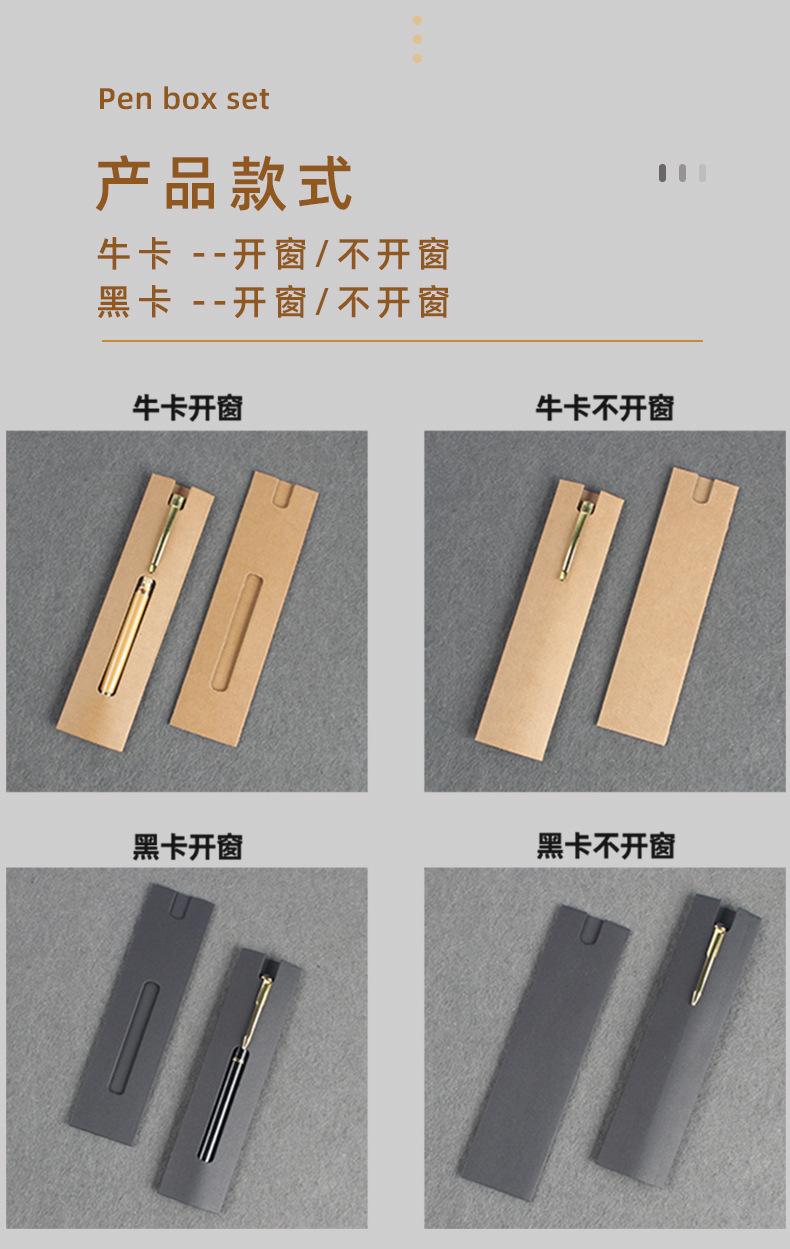 Pen box set

产品款式

牛卡 --开窗/不开窗
黑卡 --开窗/不开窗

牛卡开窗

牛卡不开窗

黑卡开窗

黑卡不开窗