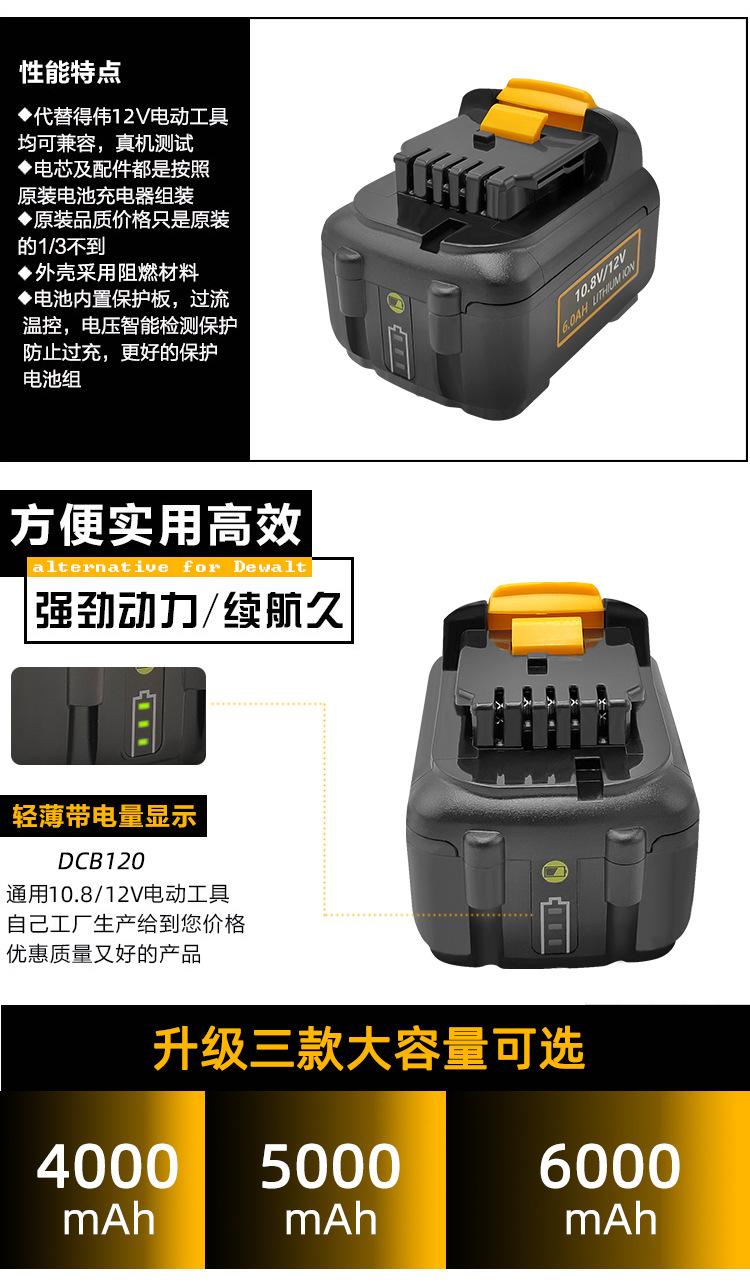 性能特点

◆代替得伟12V电动工具均可兼容，真机测试
◆电芯及配件都是按照原装电池充电器组装
◆原装品质价格只是原装的1/3不到
◆外壳采用阻燃材料
◆电池内置保护板，过流温控，电压智能检测保护防止过充，更好的保护电池组

10.8V/12V
6.0AH LITHIUM ION

方便实用高效
alternative for Dewalt
强劲动力/续航久

轻薄带电量显示

DCB120
通用10.8/12V电动工具
自己工厂生产给到您价格优惠质量又好的产品

升级三款大容量可选

4000 mAh
5000 mAh
6000 mAh