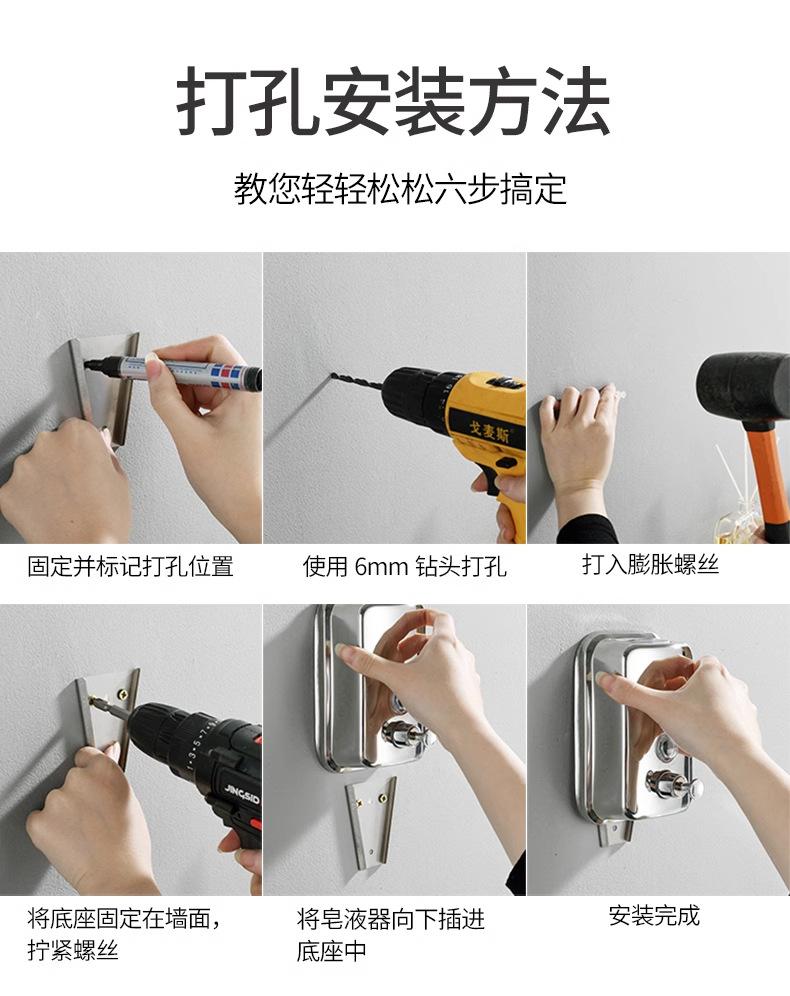 打孔安装方法

教您轻轻松松六步搞定

戈麦斯

固定并标记打孔位置

使用 6mm 钻头打孔

打入膨胀螺丝

JINGSID

将底座固定在墙面，拧紧螺丝

将皂液器向下插进底座中

安装完成