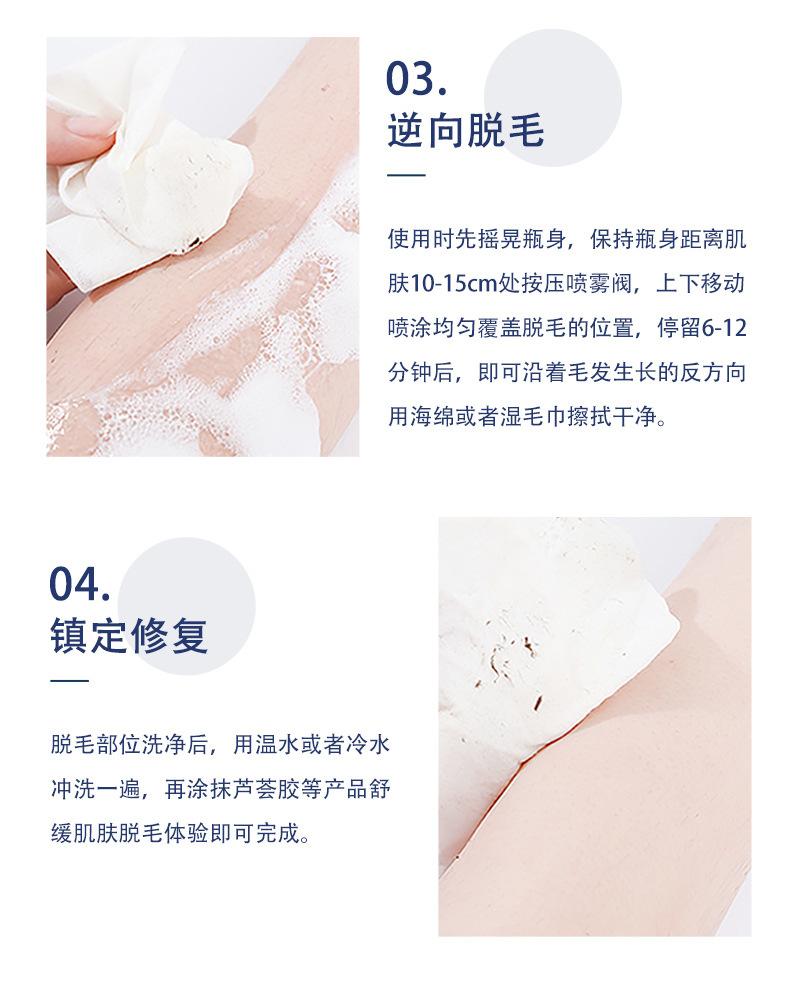 03.
逆向脱毛

使用时先摇晃瓶身，保持瓶身距离肌肤10-15cm处按压喷雾阀，上下移动喷涂均匀覆盖脱毛的位置，停留6-12分钟后，即可沿着毛发生长的反方向用海绵或者湿毛巾擦拭干净。

04.
镇定修复

脱毛部位洗净后，用温水或者冷水冲洗一遍，再涂抹芦荟胶等产品舒缓肌肤脱毛体验即可完成。