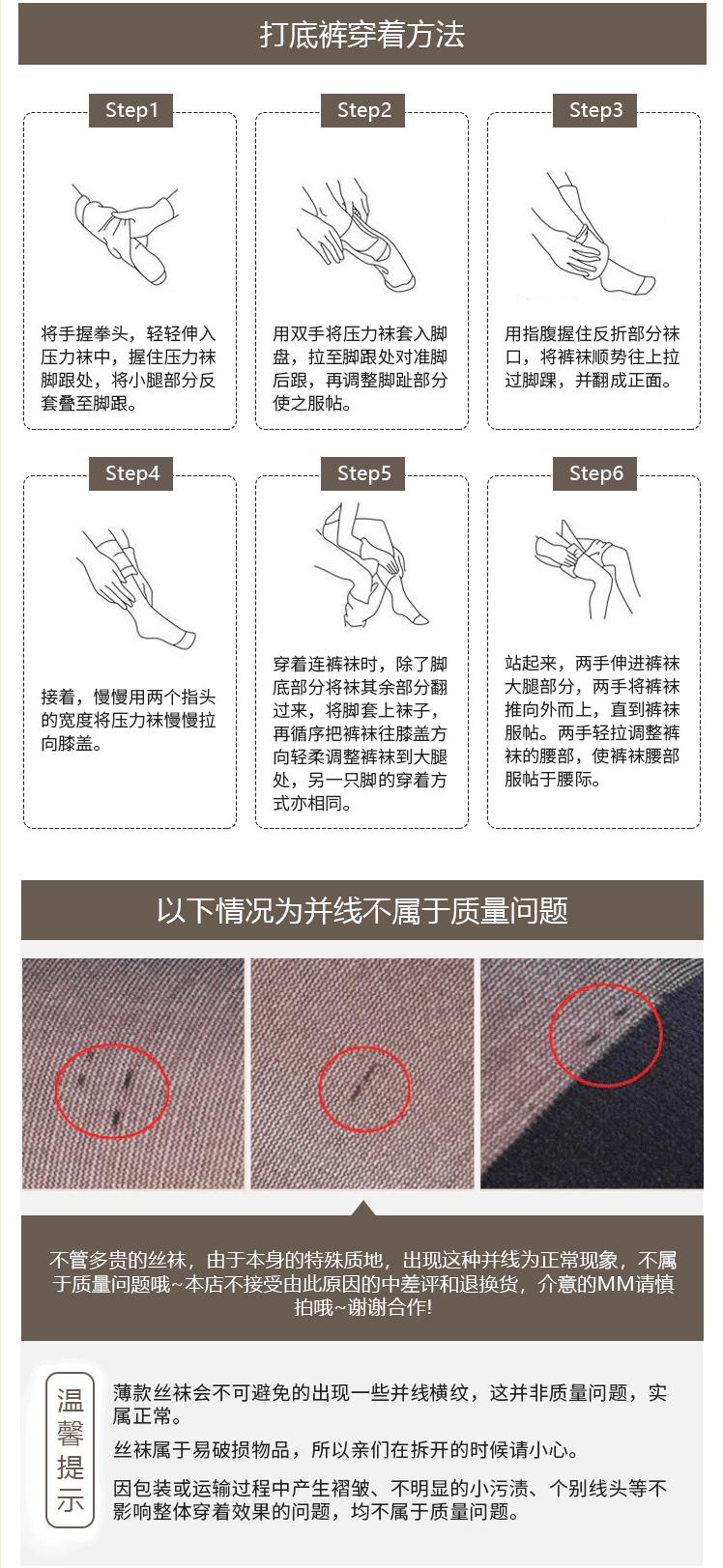 打底裤穿着方法

Step1

将手握拳头，轻轻伸入压力袜中，握住压力袜脚跟处，将小腿部分反套叠至脚跟。

Step2

用双手将压力袜套入脚盘，拉至脚跟处对准脚后跟，再调整脚趾部分使之服帖。

Step3

用指腹握住反折部分袜口，将裤袜顺势往上拉过脚踝，并翻成正面。

Step4

接着，慢慢用两个指头的宽度将压力袜慢慢拉向膝盖。

Step5

穿着连裤袜时，除了脚底部分将袜其余部分翻过来，将脚套上袜子，再循序把裤袜往膝盖方向轻柔调整裤袜到大腿处，另一只脚的穿着方式亦相同。

Step6

站起来，两手伸进裤袜大腿部分，两手将裤袜推向外而上，直到裤袜服帖。两手轻拉调整裤袜的腰部，使裤袜腰部服帖于腰际。

以下情况为并线不属于质量问题

不管多贵的丝袜，由于本身的特殊质地，出现这种并线为正常现象，不属于质量问题哦~本店不接受由此原因的中差评和退换货，介意的MM请慎拍哦~谢谢合作!

温馨提示

薄款丝袜会不可避免的出现一些并线横纹，这并非质量问题，实属正常。

丝袜属于易破损物品，所以亲们在拆开的时候请小心。

因包装或运输过程中产生褶皱、不明显的小污渍、个别线头等不影响整体穿着效果的问题，均不属于质量问题。