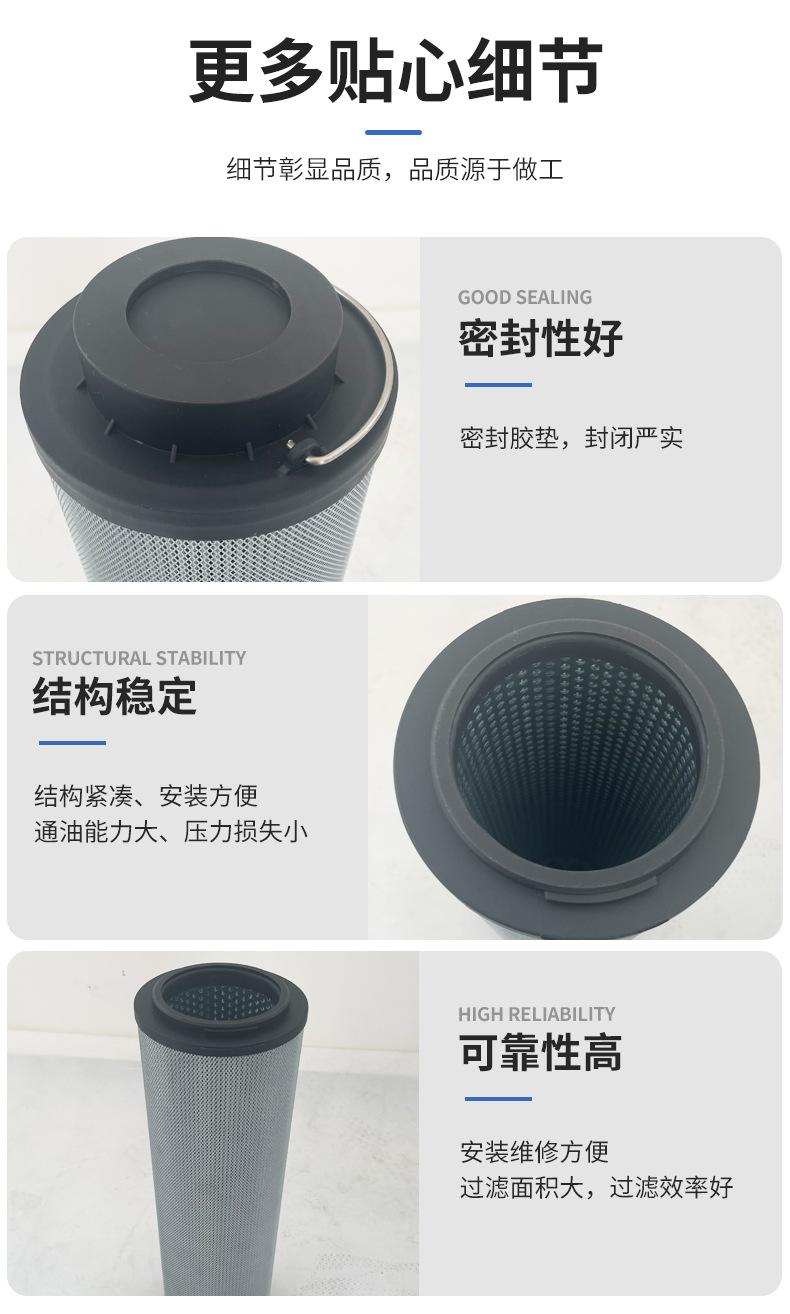 更多贴心细节

细节彰显品质，品质源于做工

GOOD SEALING
密封性好

密封胶垫，封闭严实

STRUCTURAL STABILITY
结构稳定

结构紧凑、安装方便
通油能力大、压力损失小

HIGH RELIABILITY
可靠性高

安装维修方便
过滤面积大，过滤效率好